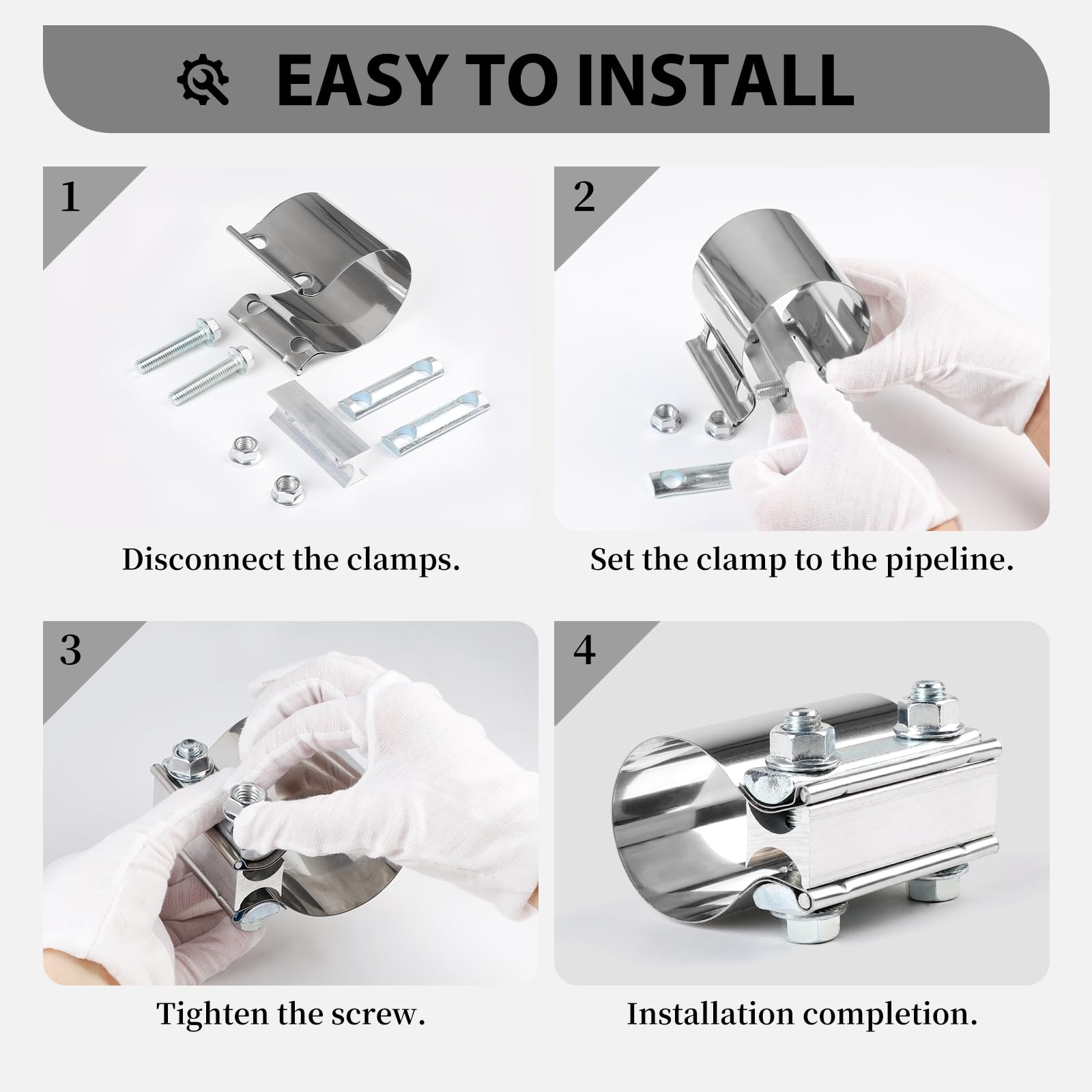 EASY TO INSTALL

1

Disconnect the clamps.

2

Set the clamp to the pipeline.

3

Tighten the screw.

4

Installation completion.