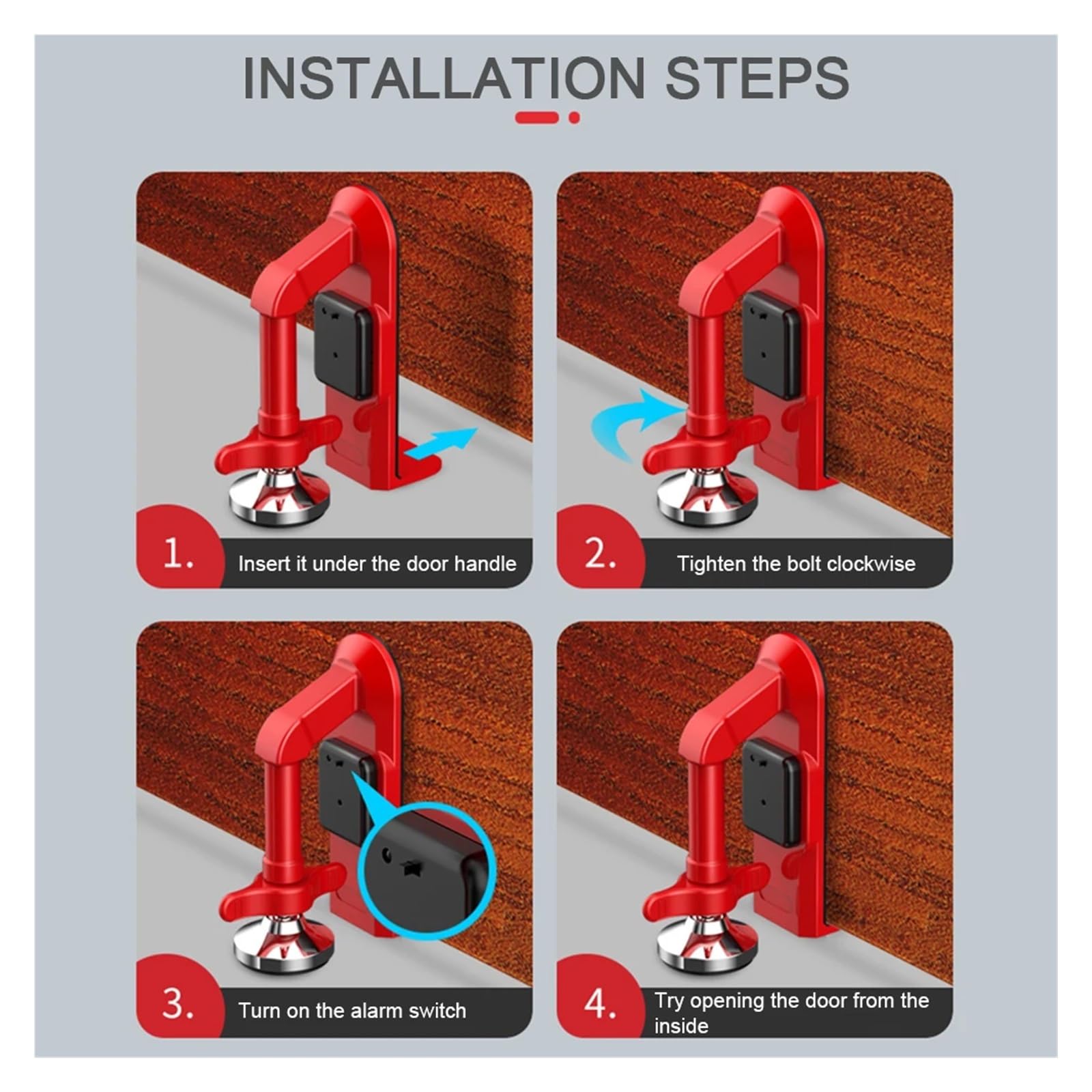 INSTALLATION STEPS

1. Insert it under the door handle

2. Tighten the bolt clockwise

3. Turn on the alarm switch

4. Try opening the door from the inside