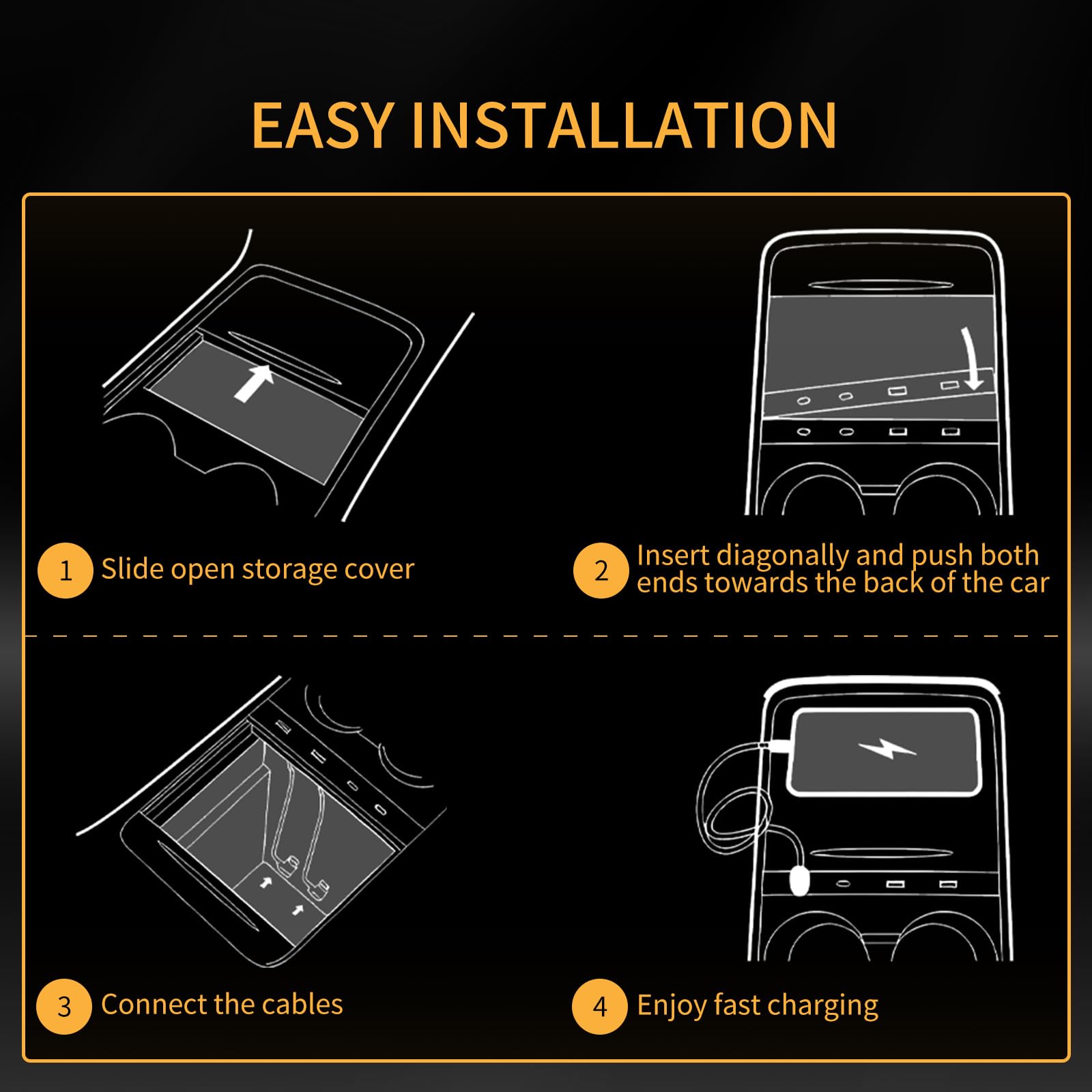 EASY INSTALLATION

1 Slide open storage cover

2 Insert diagonally and push both ends towards the back of the car

3 Connect the cables

4 Enjoy fast charging