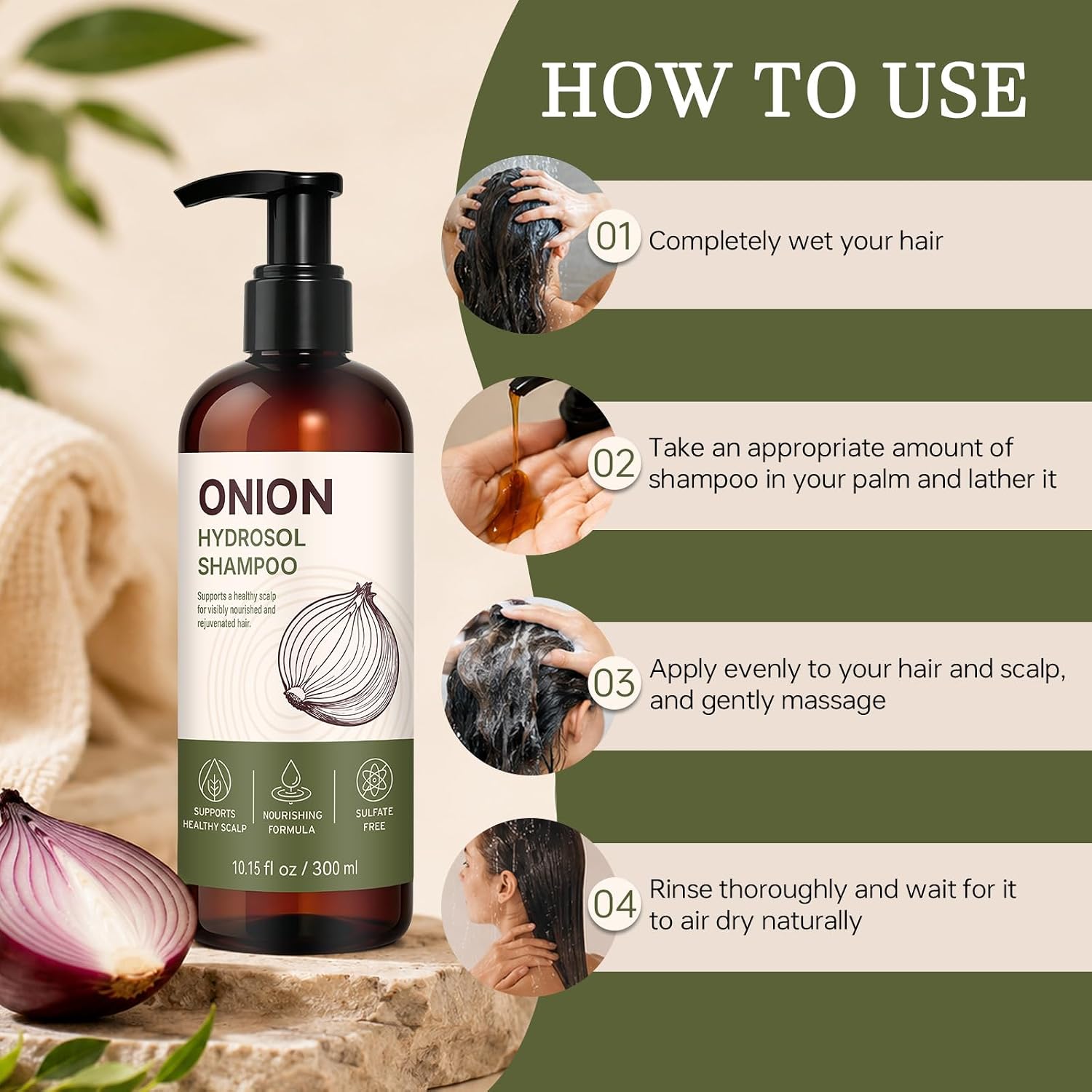 ONION
HYDROSOL
SHAMPOO

Supports a healthy scalp for visibly nourished and rejuvenated hair.

SUPPORTS HEALTHY SCALP

NOURISHING FORMULA

SULFATE FREE

10.15 fl oz / 300 ml

HOW TO USE

01 Completely wet your hair

02 Take an appropriate amount of shampoo in your palm and lather it

03 Apply evenly to your hair and scalp, and gently massage

04 Rinse thoroughly and wait for it to air dry naturally