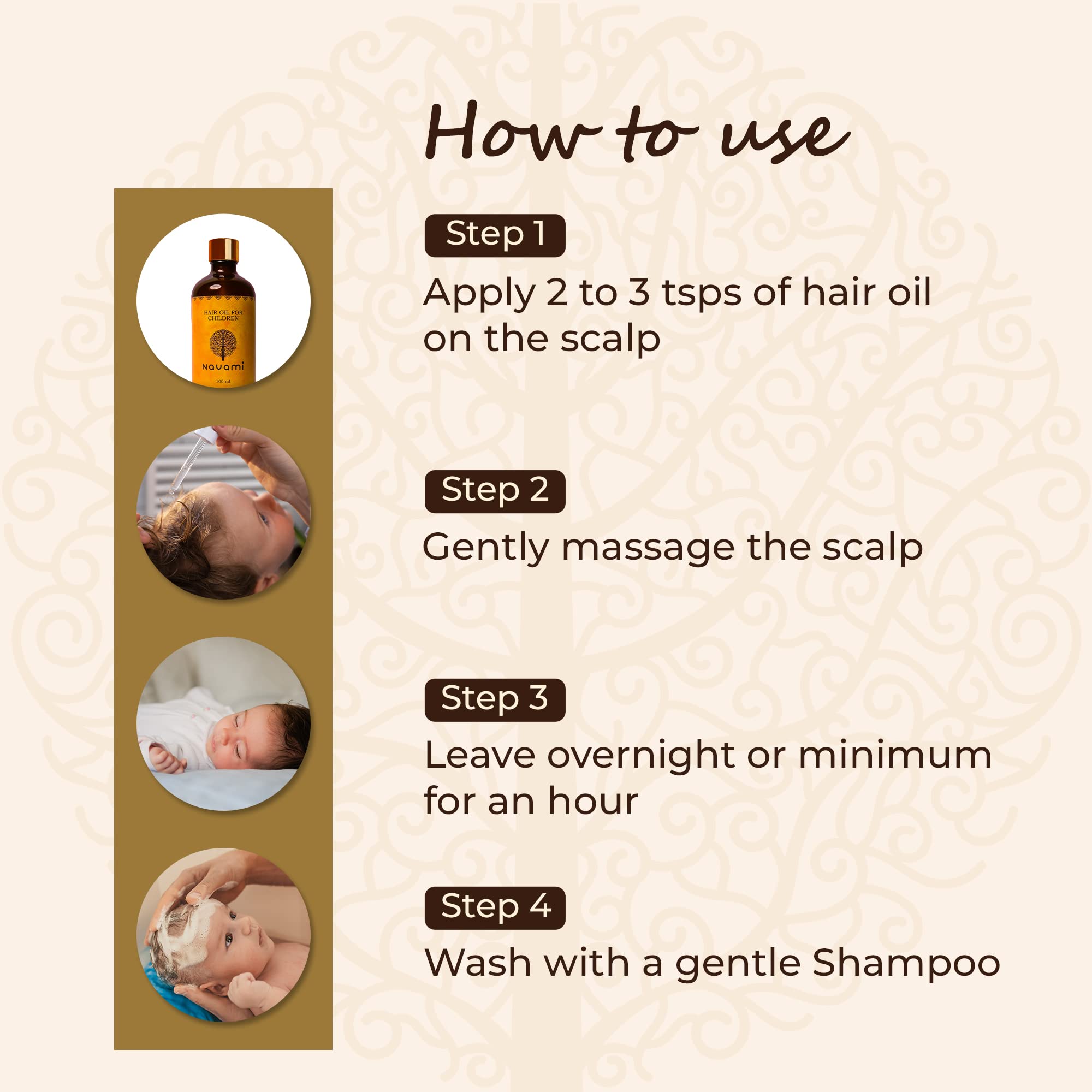 How to use

HAIR OIL FOR CHILDREN

Navami

100 ml

Step 1

Apply 2 to 3 tsps of hair oil on the scalp

Step 2

Gently massage the scalp

Step 3

Leave overnight or minimum for an hour

Step 4

Wash with a gentle Shampoo