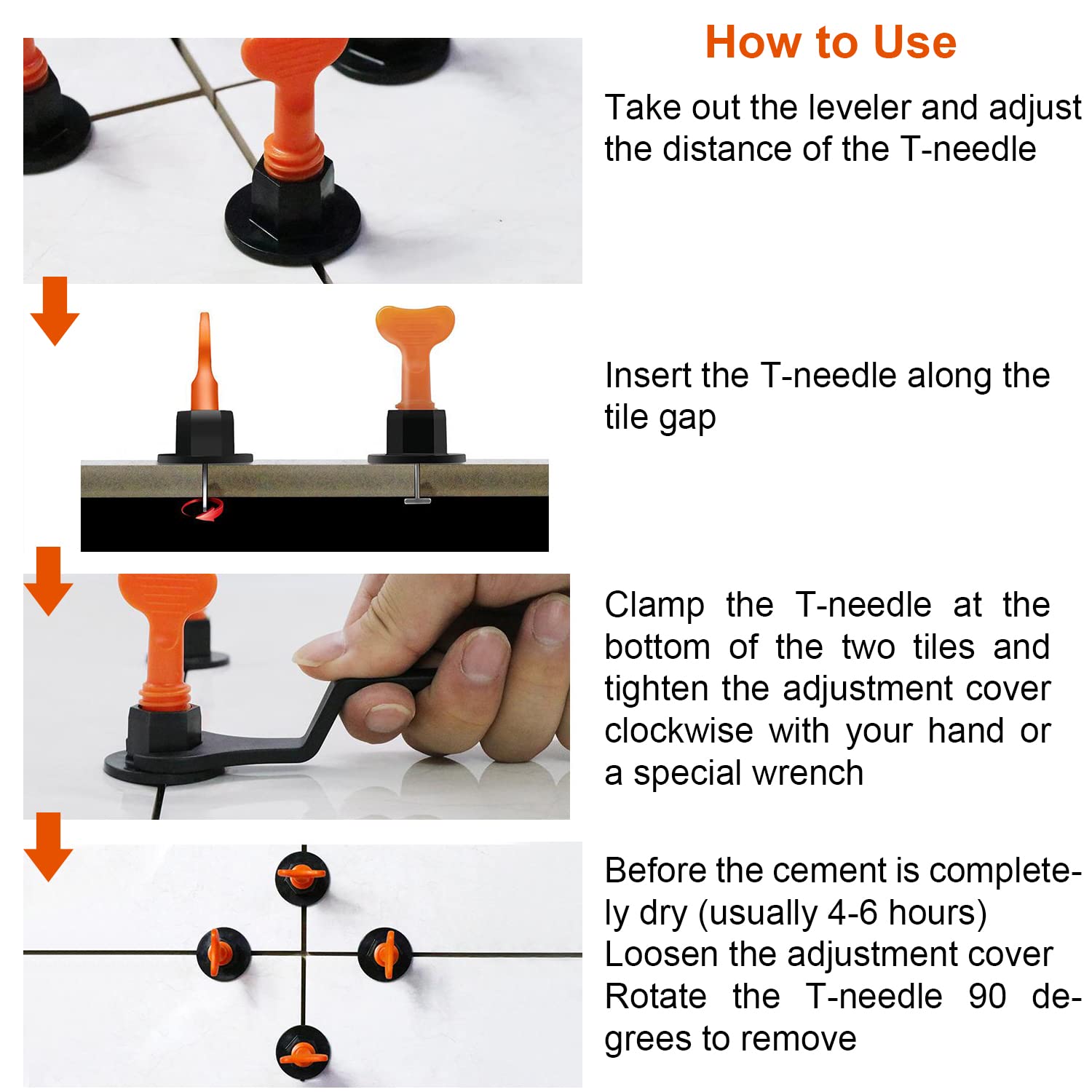 How to Use

Take out the leveler and adjust the distance of the T-needle

Insert the T-needle along the tile gap

Clamp the T-needle at the bottom of the two tiles and tighten the adjustment cover clockwise with your hand or a special wrench

Before the cement is completely dry (usually 4-6 hours)
Loosen the adjustment cover
Rotate the T-needle 90 degrees to remove