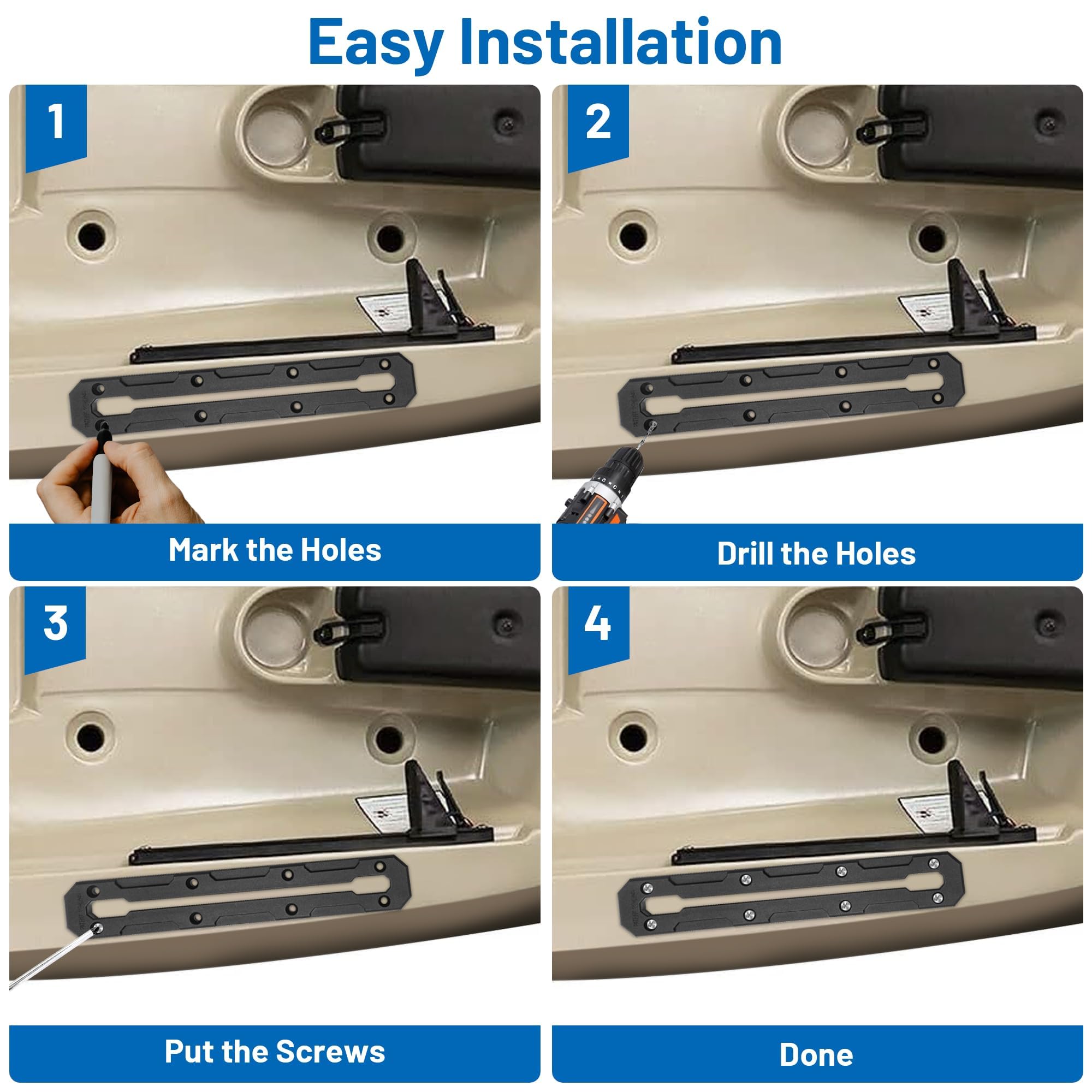 Easy Installation

1

Mark the Holes

2

Drill the Holes

3

Put the Screws

4

Done