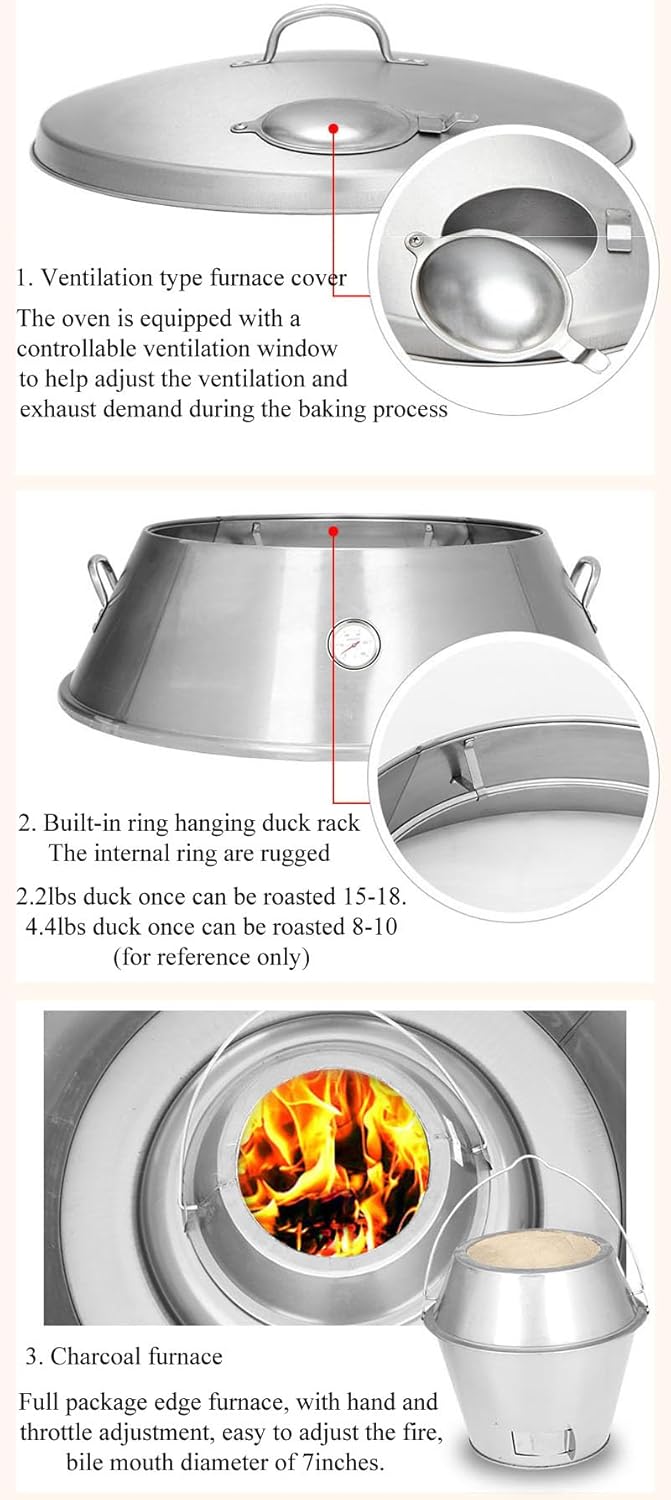 1. Ventilation type furnace cover
The oven is equipped with a controllable ventilation window to help adjust the ventilation and exhaust demand during the baking process

2. Built-in ring hanging duck rack
The internal ring are rugged

2.2lbs duck once can be roasted 15-18.
4.4lbs duck once can be roasted 8-10
(for reference only)

3. Charcoal furnace

Full package edge furnace, with hand and throttle adjustment, easy to adjust the fire, bile mouth diameter of 7inches.