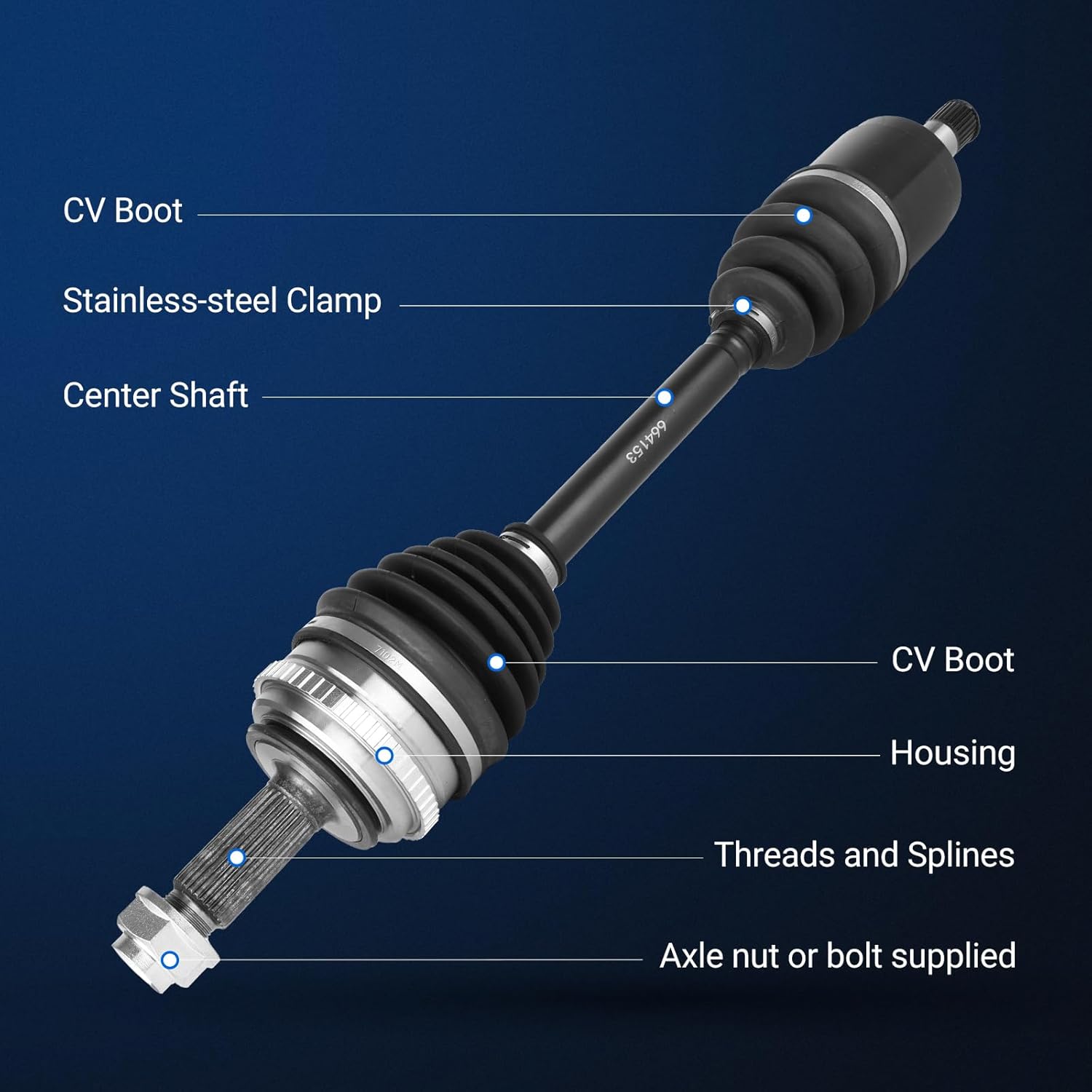 CV Boot

Stainless-steel Clamp

Center Shaft

664153

CV Boot

Housing

Threads and Splines

Axle nut or bolt supplied