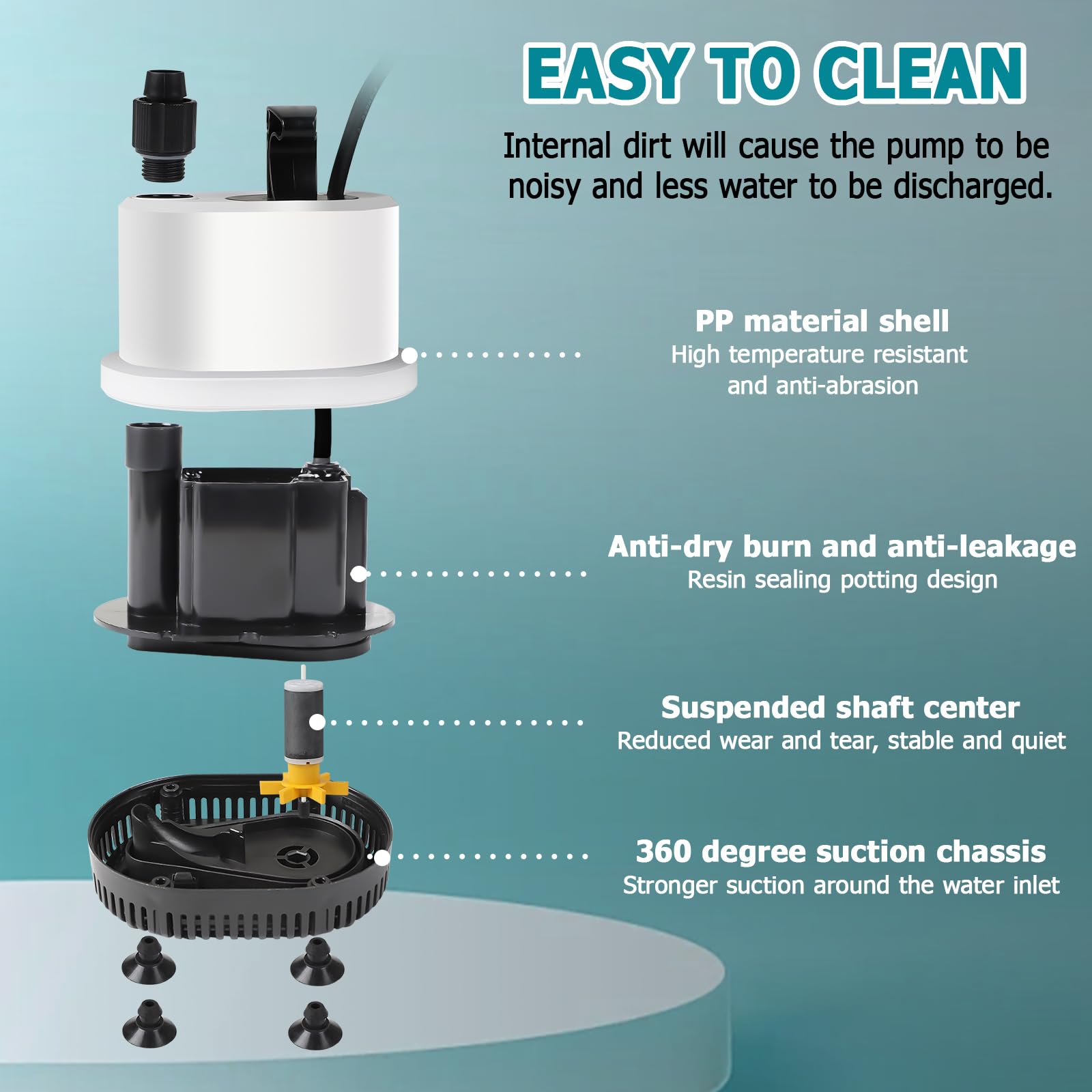 EASY TO CLEAN

Internal dirt will cause the pump to be noisy and less water to be discharged.

PP material shell
High temperature resistant and anti-abrasion

Anti-dry burn and anti-leakage
Resin sealing potting design

Suspended shaft center
Reduced wear and tear, stable and quiet

360 degree suction chassis
Stronger suction around the water inlet