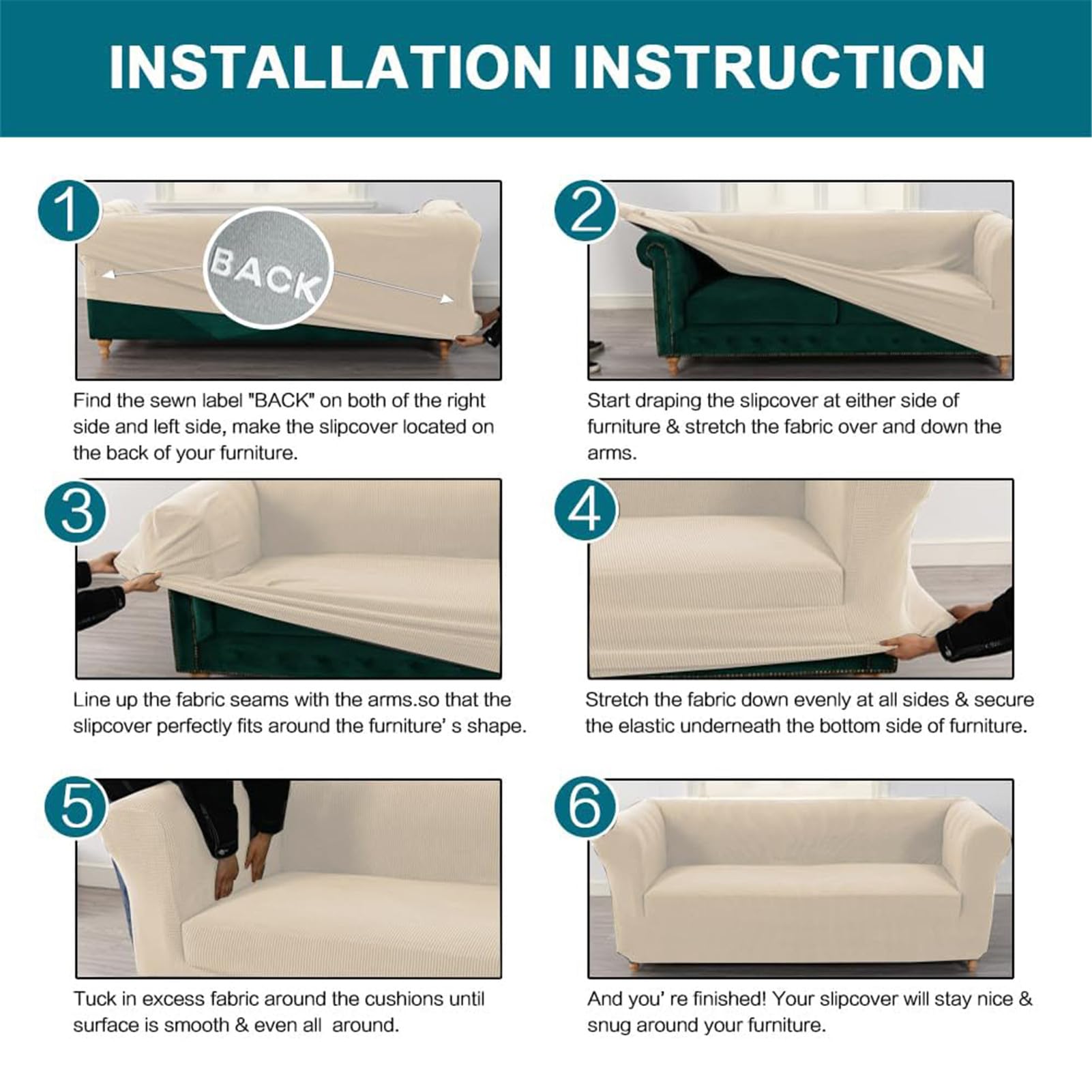 INSTALLATION INSTRUCTION

1

BACK

Find the sewn label "BACK" on both of the right side and left side, make the slipcover located on the back of your furniture.

2

Start draping the slipcover at either side of furniture & stretch the fabric over and down the arms.

3

Line up the fabric seams with the arms.so that the slipcover perfectly fits around the furniture' s shape.

4

Stretch the fabric down evenly at all sides & secure the elastic underneath the bottom side of furniture.

5

Tuck in excess fabric around the cushions until surface is smooth & even all around.

6

And you' re finished! Your slipcover will stay nice & snug around your furniture.