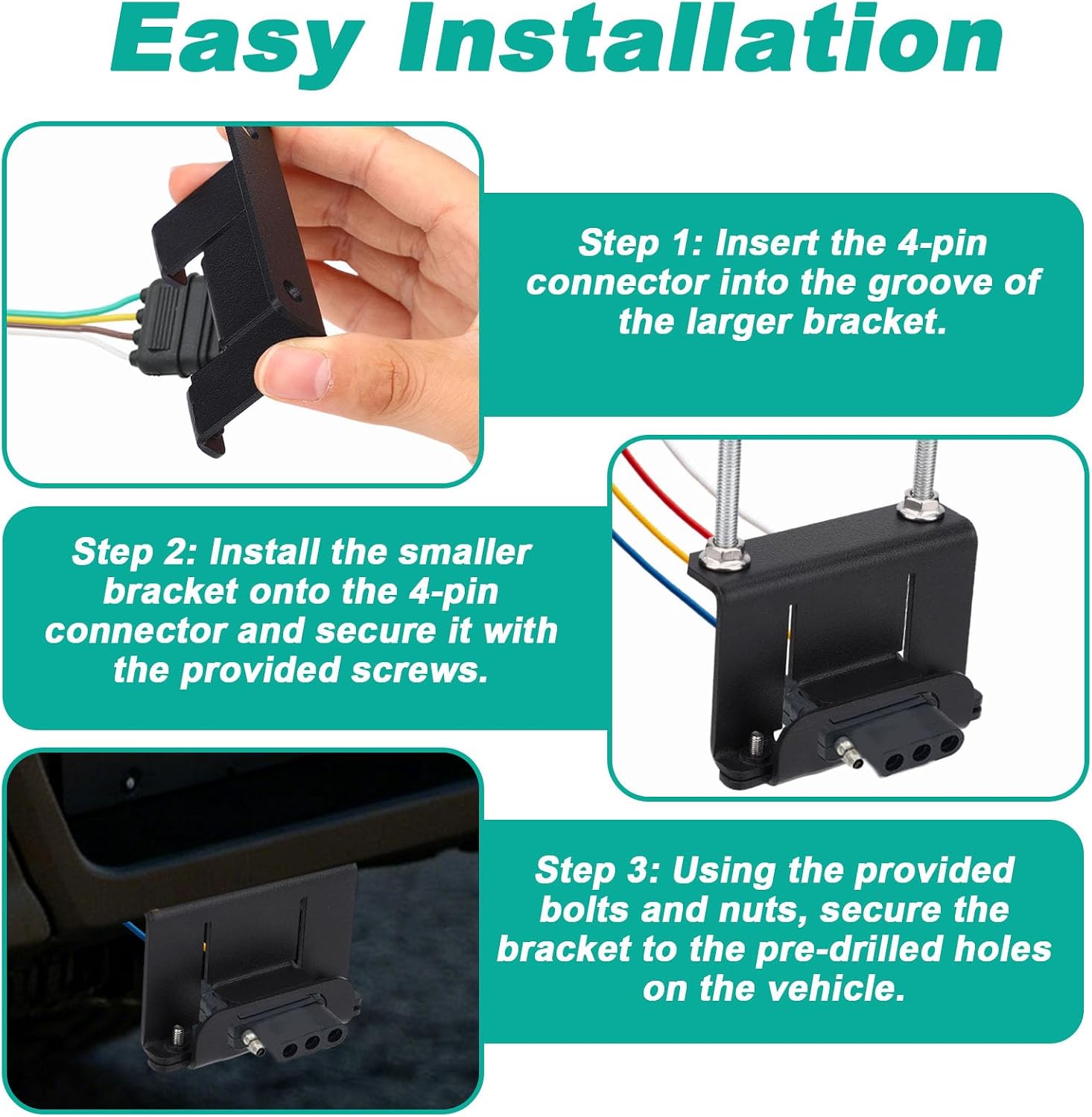 Easy Installation

Step 1: Insert the 4-pin connector into the groove of the larger bracket.

Step 2: Install the smaller bracket onto the 4-pin connector and secure it with the provided screws.

Step 3: Using the provided bolts and nuts, secure the bracket to the pre-drilled holes on the vehicle.