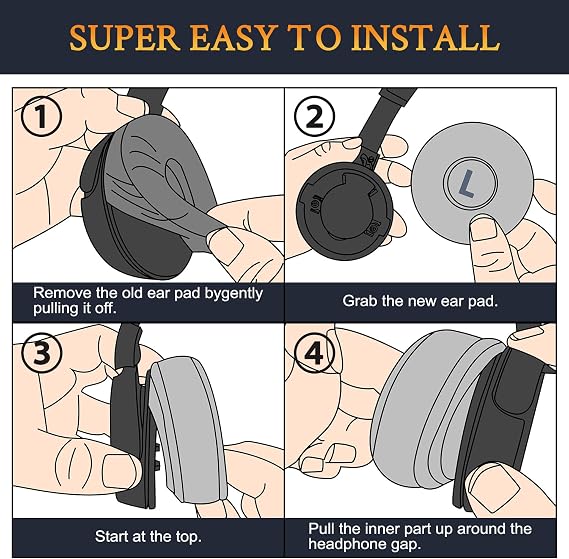 SUPER EASY TO INSTALL

①

Remove the old ear pad bygently pulling it off.

②

L

Grab the new ear pad.

③

Start at the top.

④

Pull the inner part up around the headphone gap.