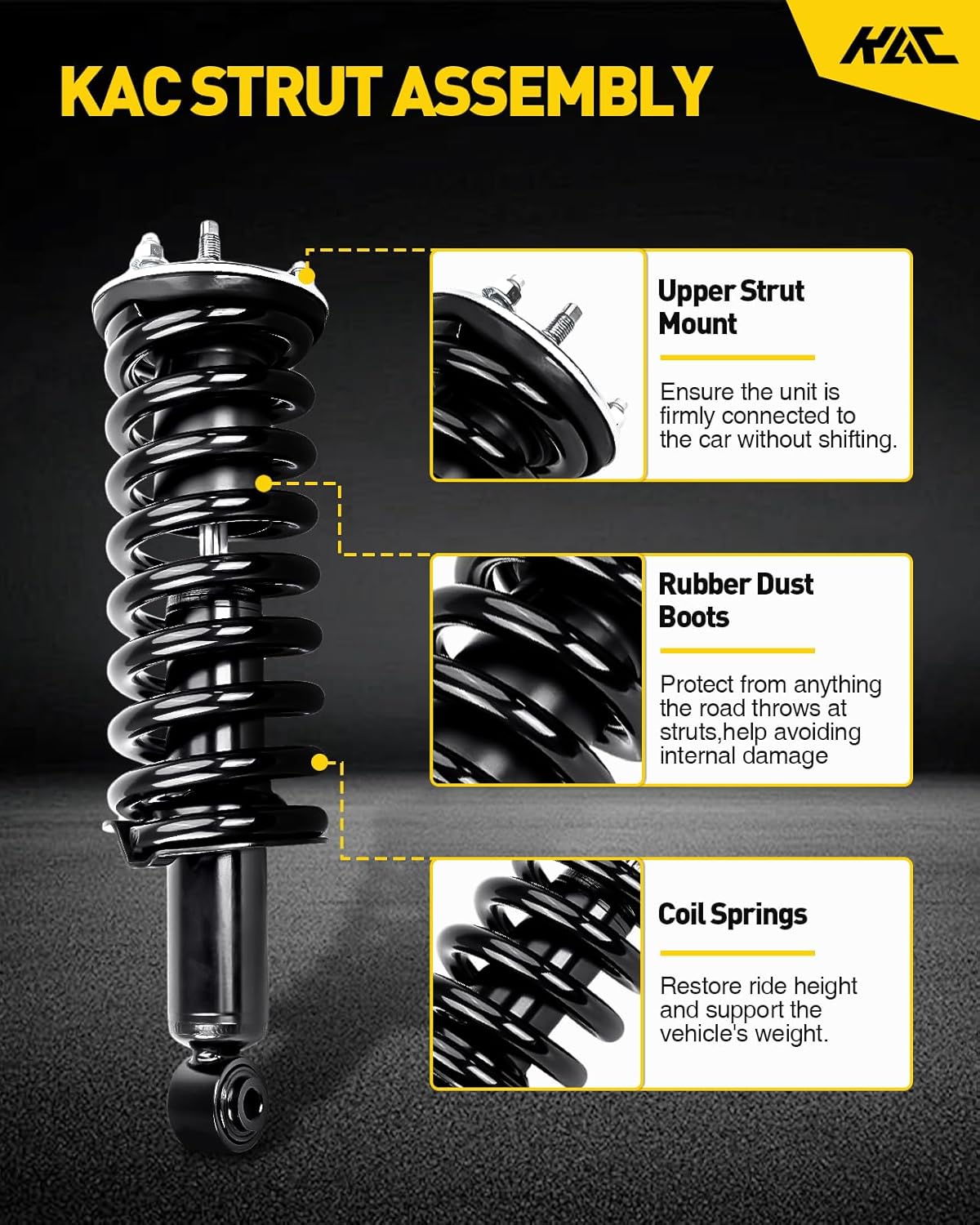 KAC

KAC STRUT ASSEMBLY

Upper Strut Mount

Ensure the unit is firmly connected to the car without shifting.

Rubber Dust Boots

Protect from anything the road throws at struts,help avoiding internal damage

Coil Springs

Restore ride height and support the vehicle's weight.