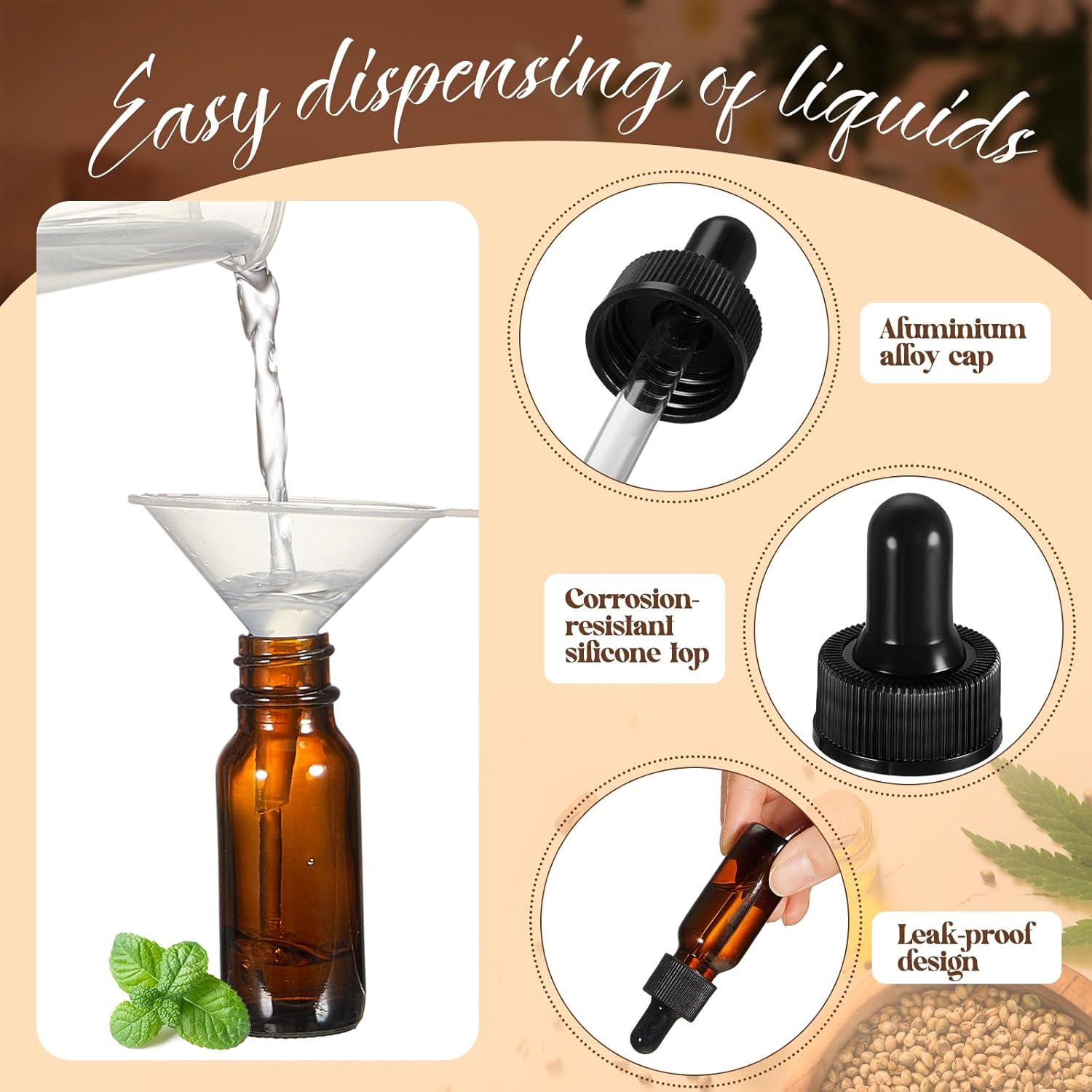 Easy dispensing of liquids

Aluminium alloy cap

Corrosion-resistant silicone top

Leak-proof design