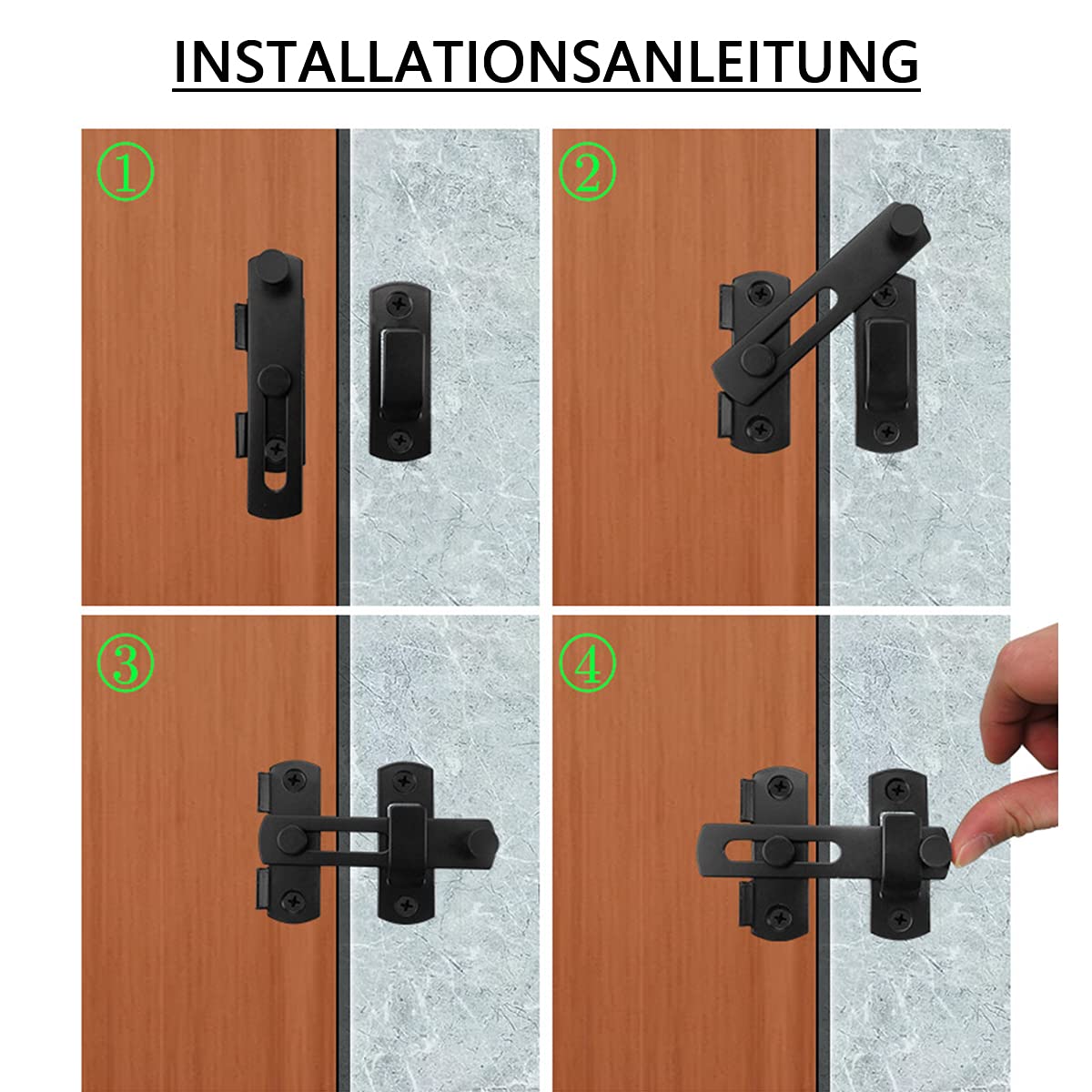 INSTALLATIONSANLEITUNG

①

②

③

④