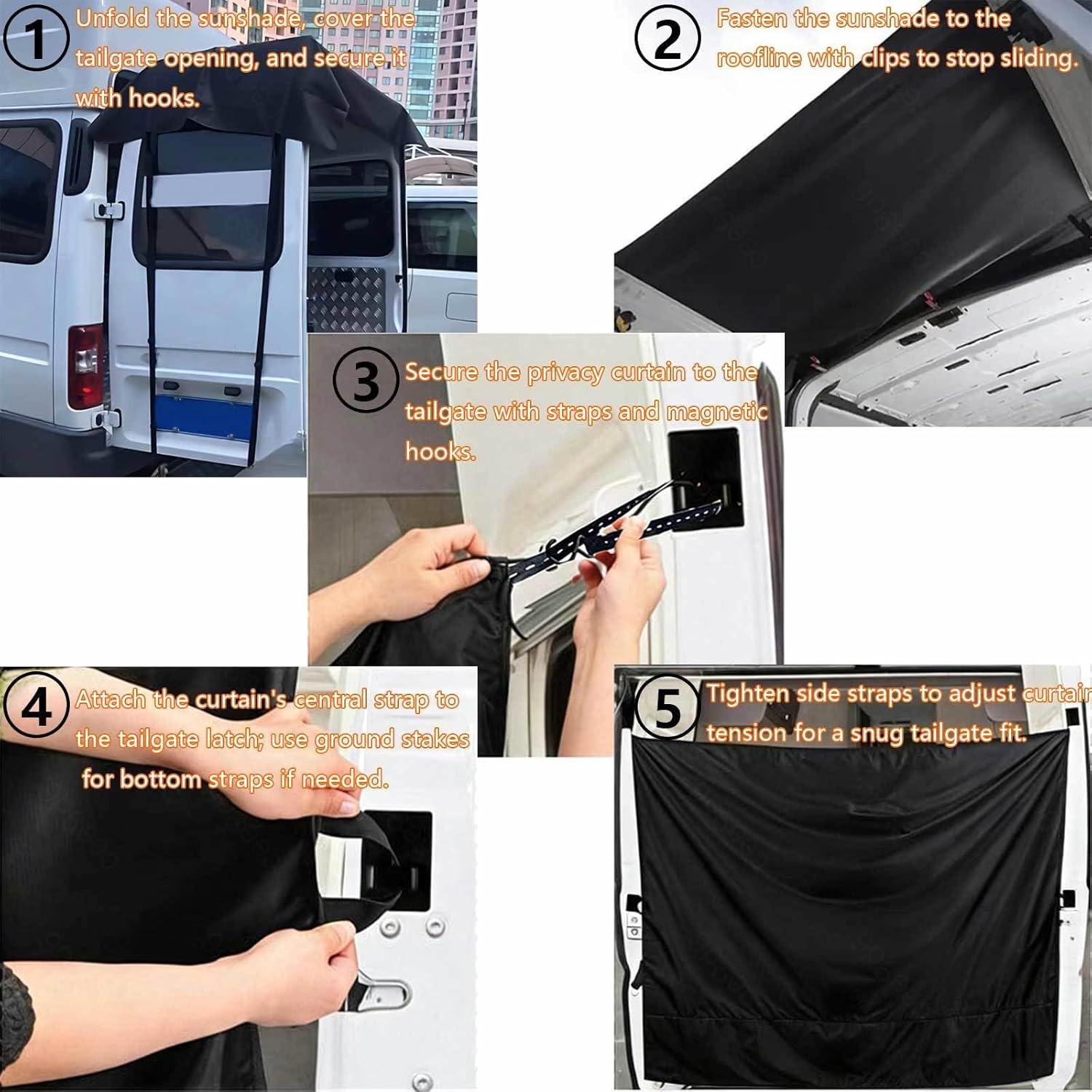 1 Unfold the sunshade, cover the tailgate opening, and secure it with hooks.

2 Fasten the sunshade to the roofline with clips to stop sliding.

3 Secure the privacy curtain to the tailgate with straps and magnetic hooks.

4 Attach the curtain's central strap to the tailgate latch; use ground stakes for bottom straps if needed.

5 Tighten side straps to adjust curtain tension for a snug tailgate fit.