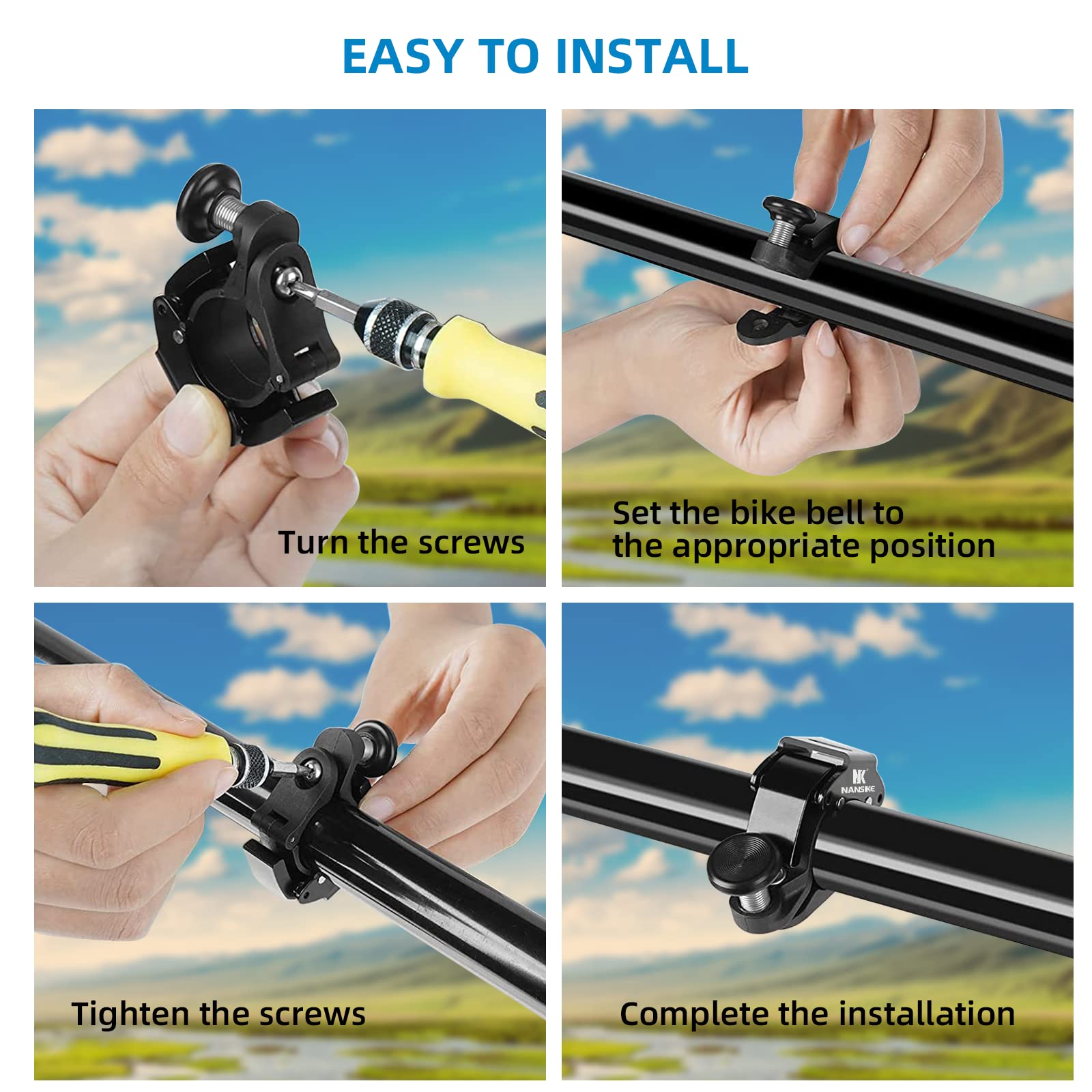 EASY TO INSTALL

Turn the screws

Set the bike bell to the appropriate position

Tighten the screws

NK
NANSIKE

Complete the installation