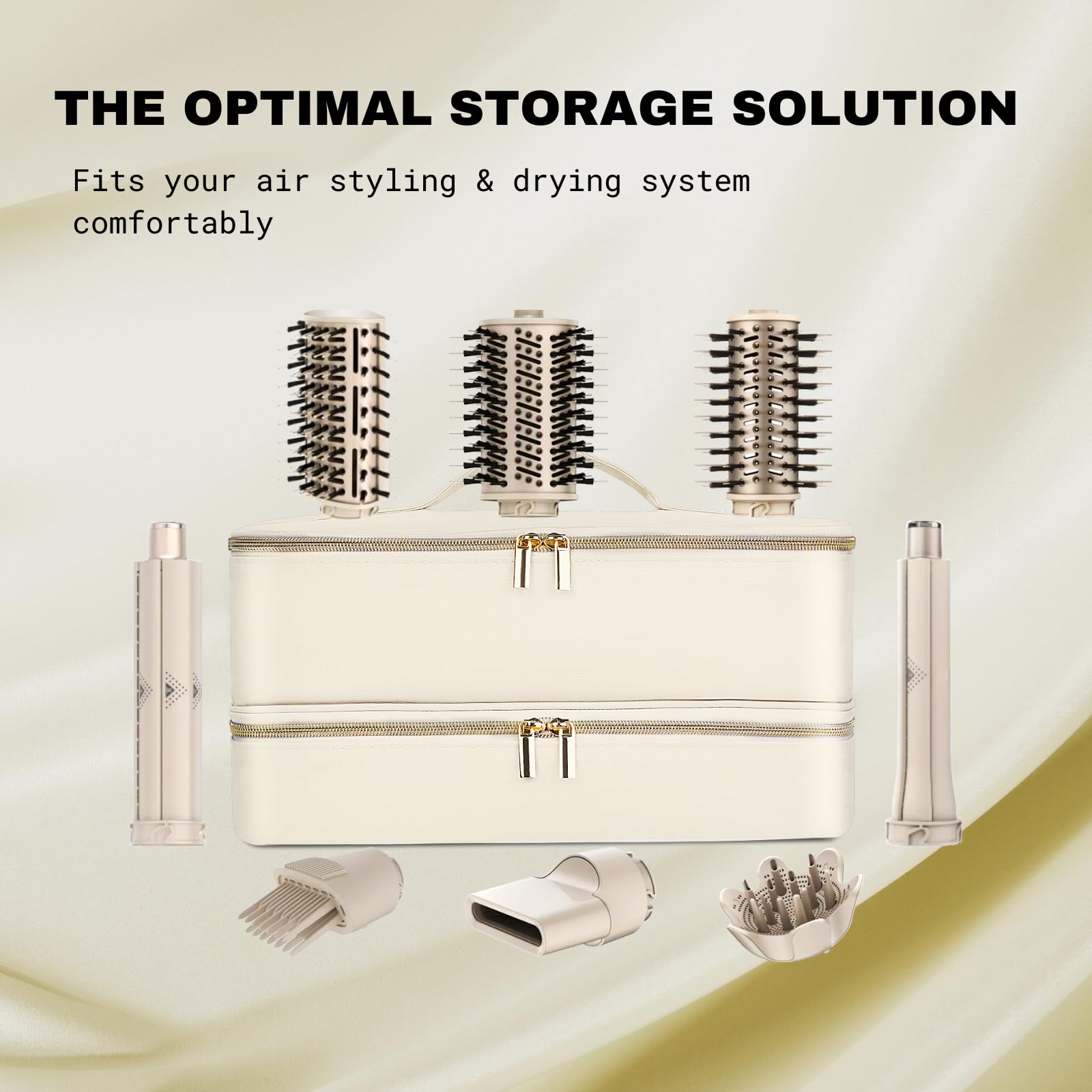 THE OPTIMAL STORAGE SOLUTION

Fits your air styling & drying system comfortably