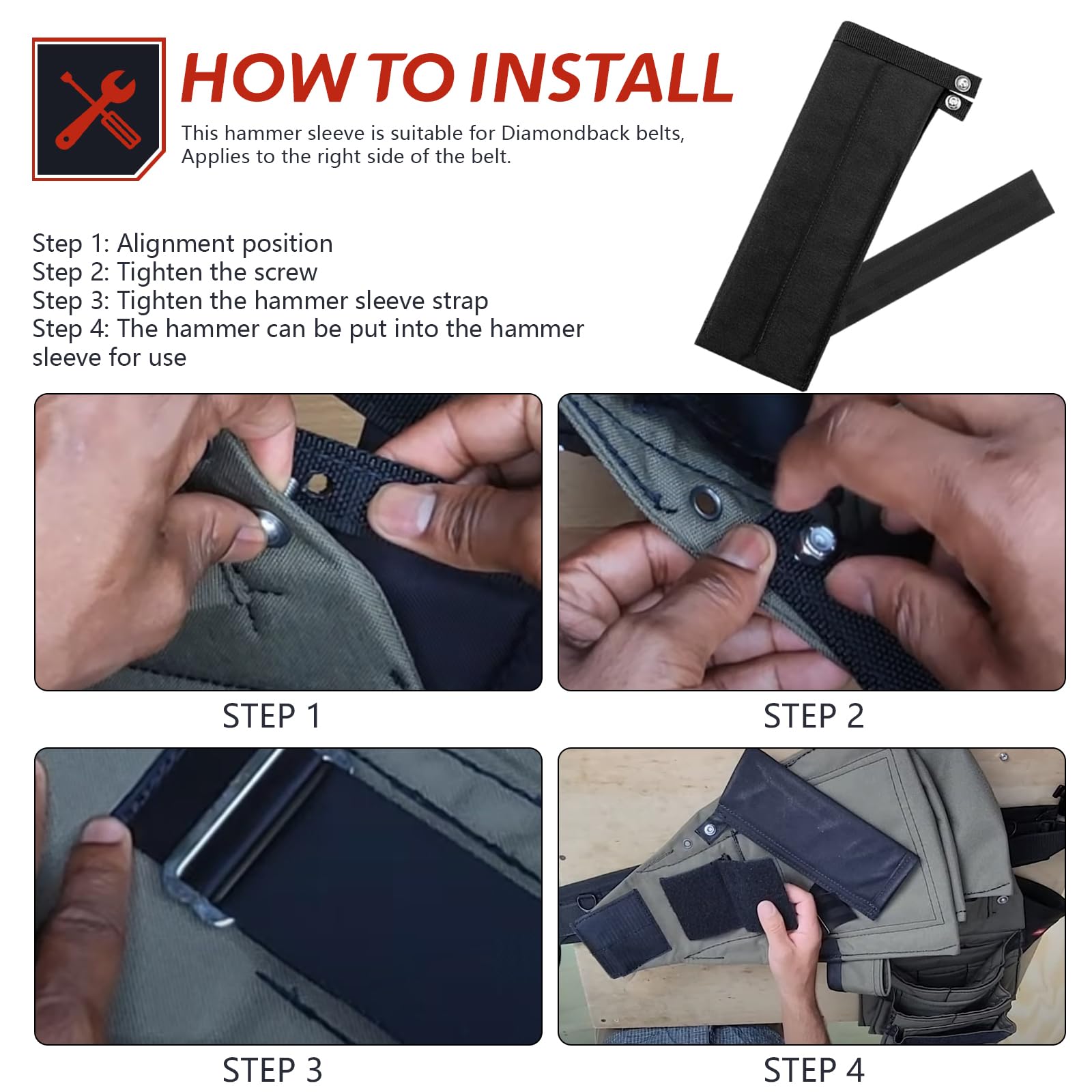 HOW TO INSTALL

This hammer sleeve is suitable for Diamondback belts, Applies to the right side of the belt.

Step 1: Alignment position
Step 2: Tighten the screw
Step 3: Tighten the hammer sleeve strap
Step 4: The hammer can be put into the hammer sleeve for use

STEP 1

STEP 2

STEP 3

STEP 4