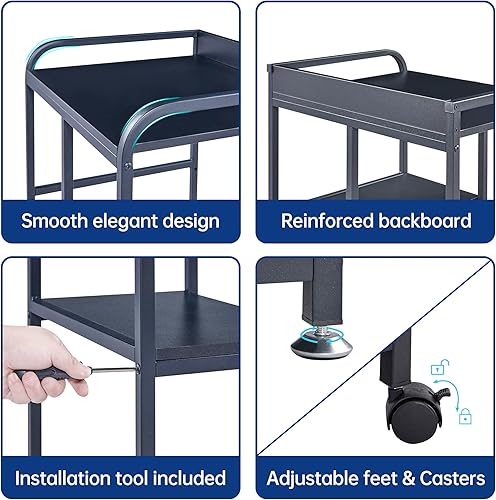 Smooth elegant design

Reinforced backboard

Installation tool included

Adjustable feet & Casters