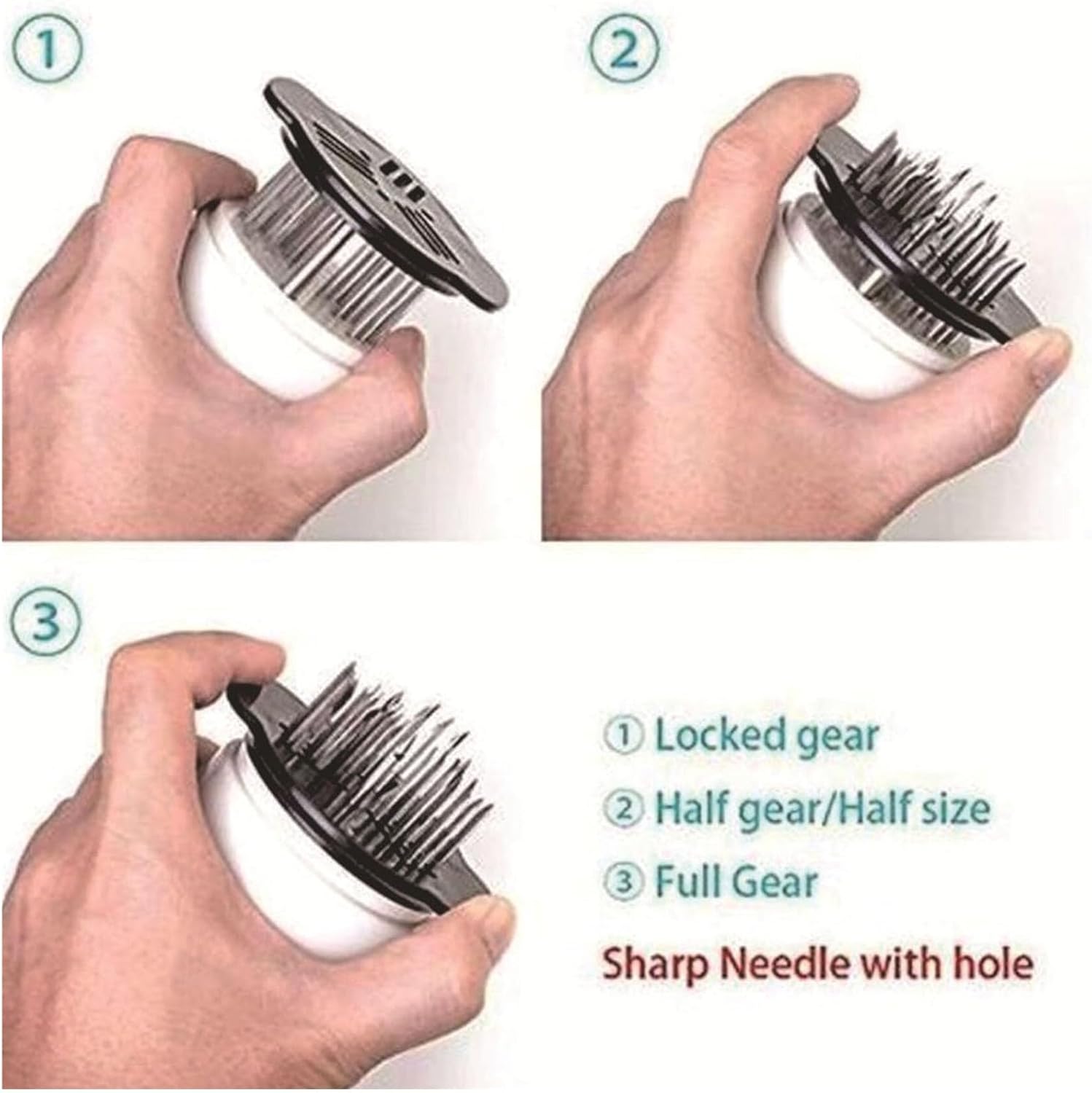 ①

②

③

① Locked gear
② Half gear/Half size
③ Full Gear
Sharp Needle with hole