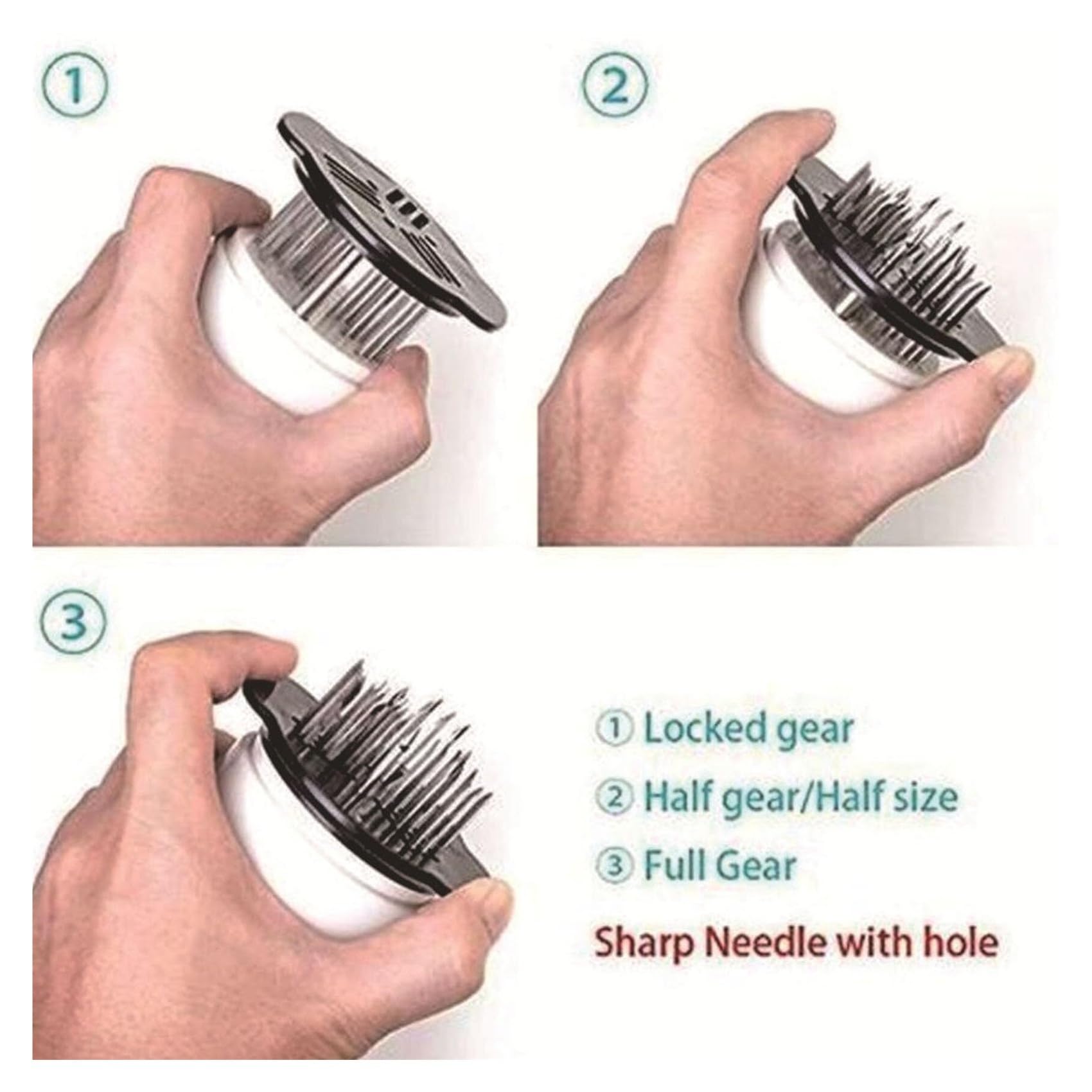 ①

②

③

① Locked gear
② Half gear/Half size
③ Full Gear
Sharp Needle with hole