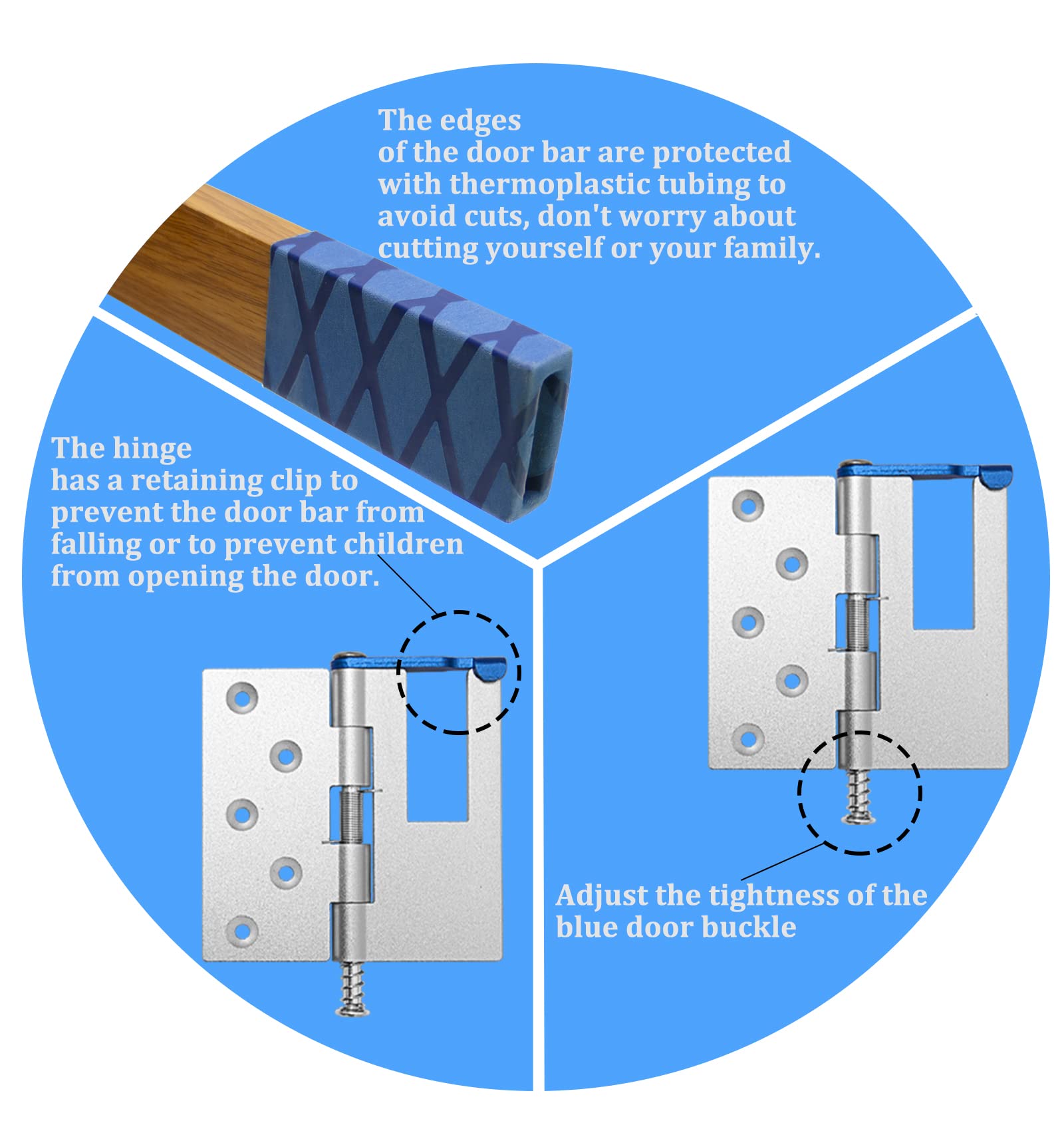 The edges
of the door bar are protected with thermoplastic tubing to avoid cuts, don't worry about cutting yourself or your family.

The hinge
has a retaining clip to prevent the door bar from falling or to prevent children from opening the door.

Adjust the tightness of the blue door buckle