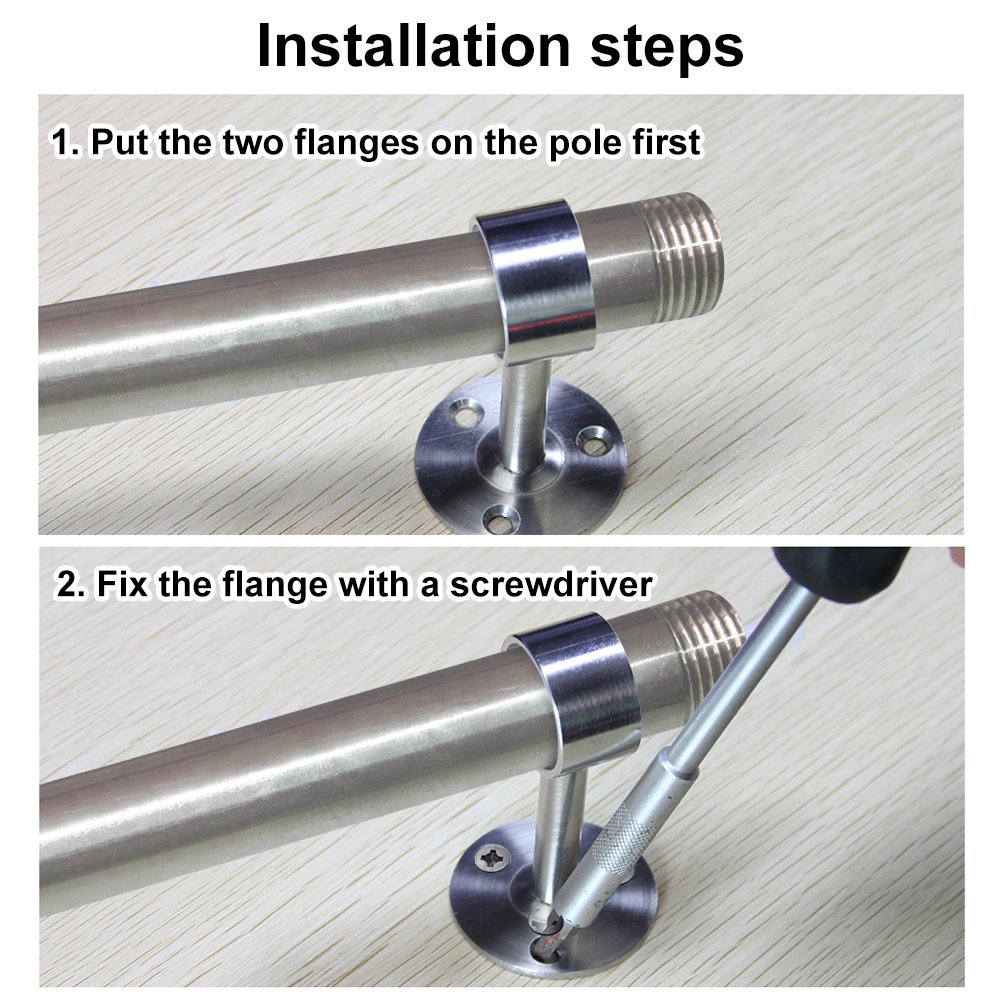 Installation steps

1. Put the two flanges on the pole first

2. Fix the flange with a screwdriver