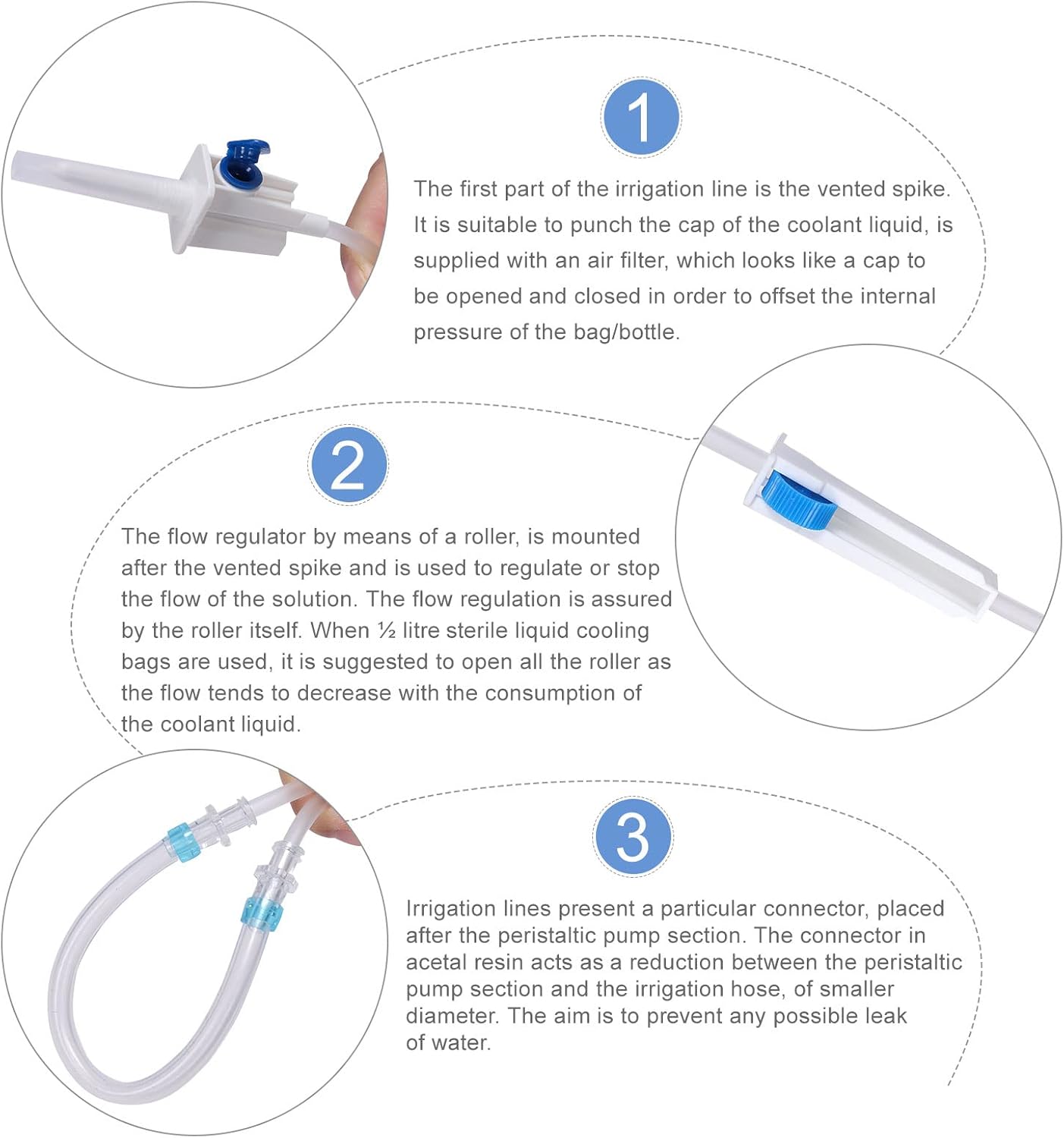 1

The first part of the irrigation line is the vented spike. It is suitable to punch the cap of the coolant liquid, is supplied with an air filter, which looks like a cap to be opened and closed in order to offset the internal pressure of the bag/bottle.

2

The flow regulator by means of a roller, is mounted after the vented spike and is used to regulate or stop the flow of the solution. The flow regulation is assured by the roller itself. When ½ litre sterile liquid cooling bags are used, it is suggested to open all the roller as the flow tends to decrease with the consumption of the coolant liquid.

3

Irrigation lines present a particular connector, placed after the peristaltic pump section. The connector in acetal resin acts as a reduction between the peristaltic pump section and the irrigation hose, of smaller diameter. The aim is to prevent any possible leak of water.