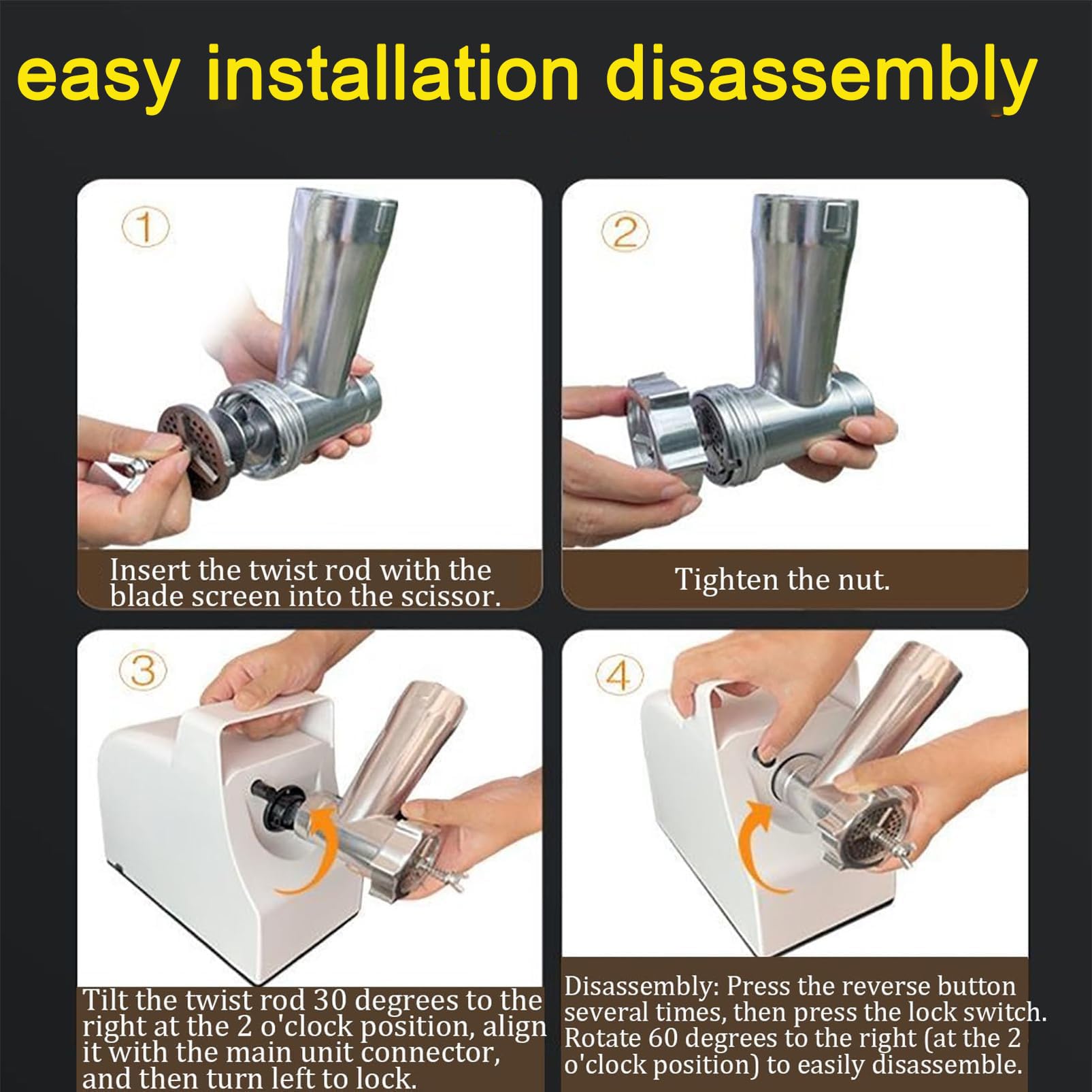 easy installation disassembly

①

Insert the twist rod with the blade screen into the scissor.

②

Tighten the nut.

③

Tilt the twist rod 30 degrees to the right at the 2 o'clock position, align it with the main unit connector, and then turn left to lock.

④

Disassembly: Press the reverse button several times, then press the lock switch. Rotate 60 degrees to the right (at the 2 o'clock position) to easily disassemble.