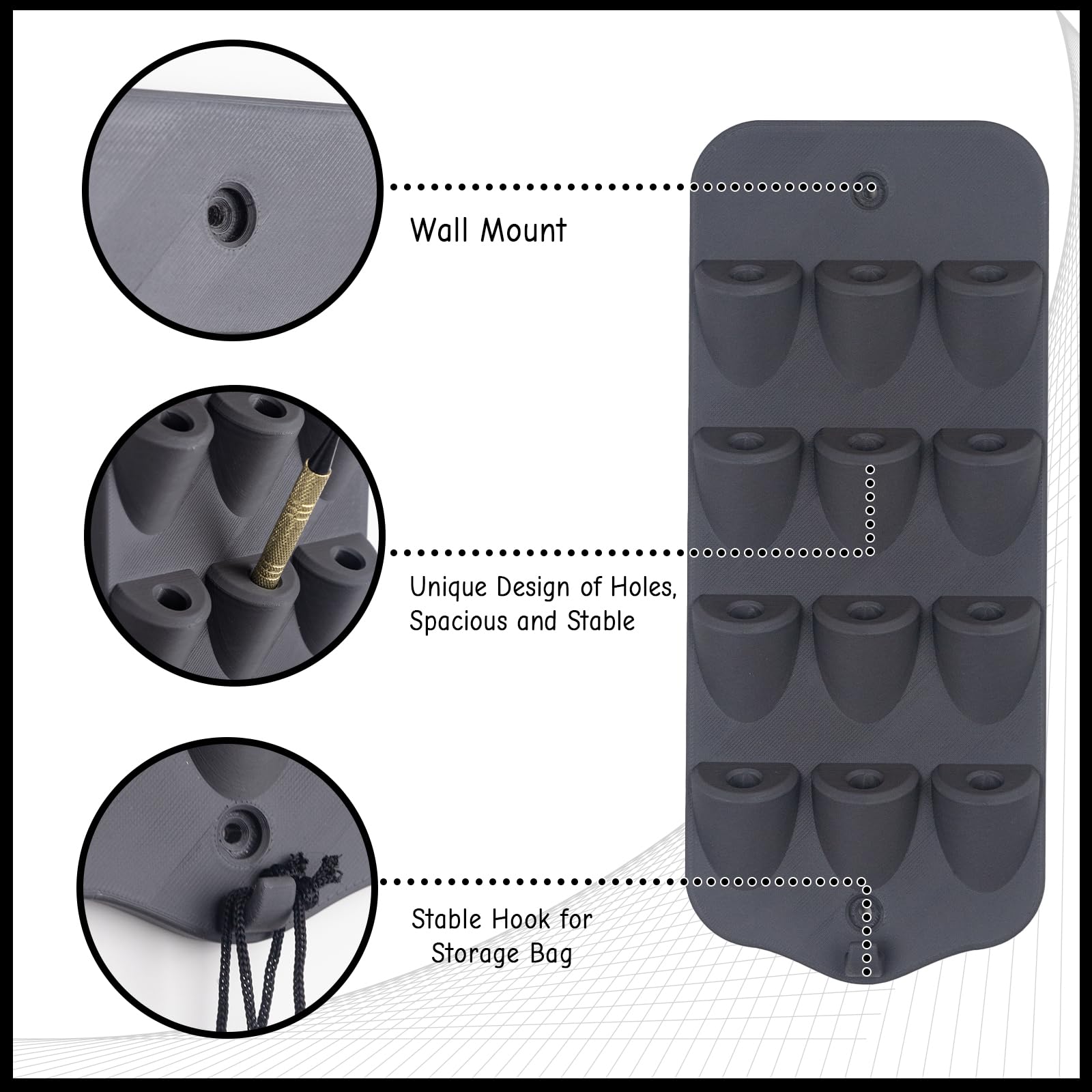 Wall Mount

Unique Design of Holes, Spacious and Stable

Stable Hook for Storage Bag