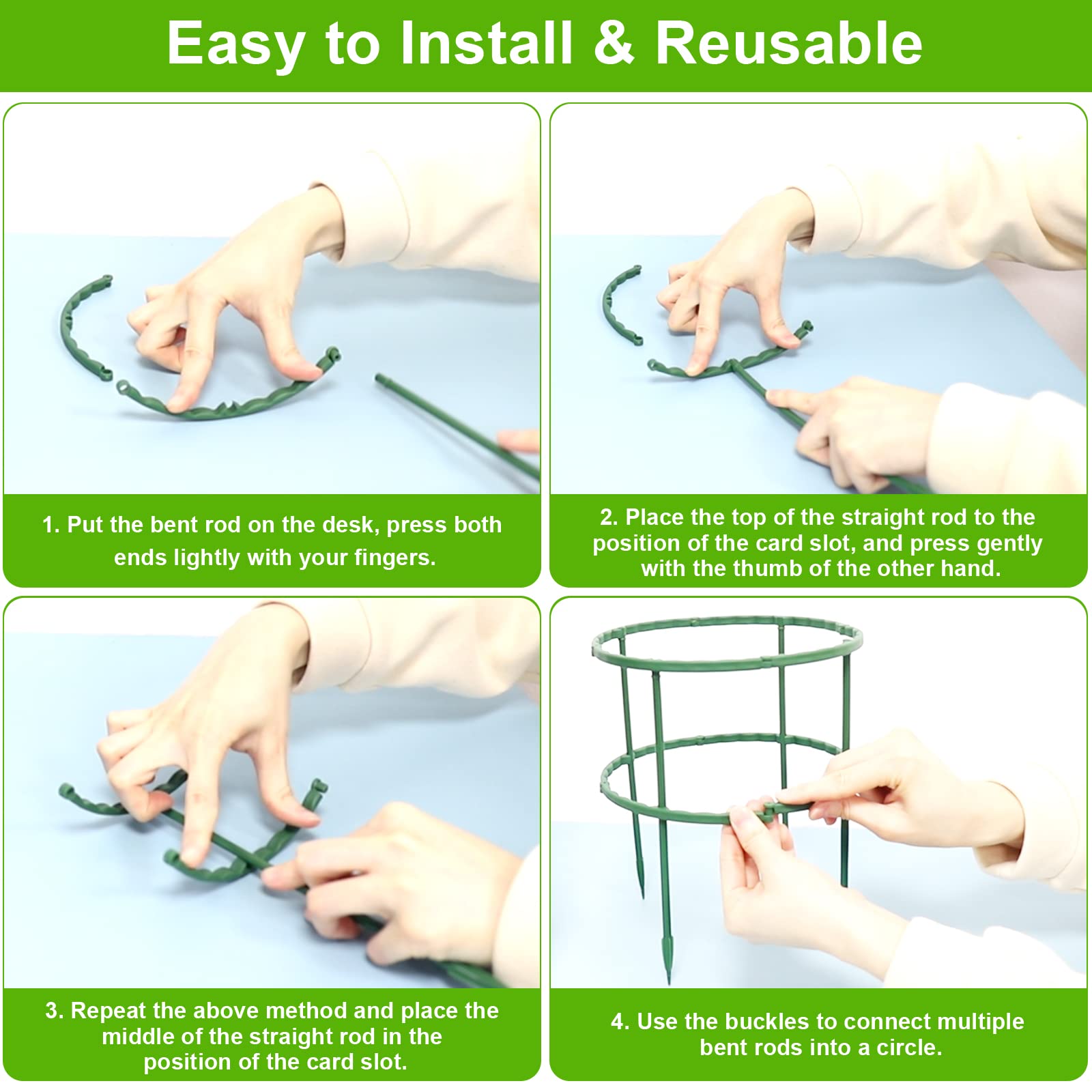 Easy to Install & Reusable

1. Put the bent rod on the desk, press both ends lightly with your fingers.

2. Place the top of the straight rod to the position of the card slot, and press gently with the thumb of the other hand.

3. Repeat the above method and place the middle of the straight rod in the position of the card slot.

4. Use the buckles to connect multiple bent rods into a circle.