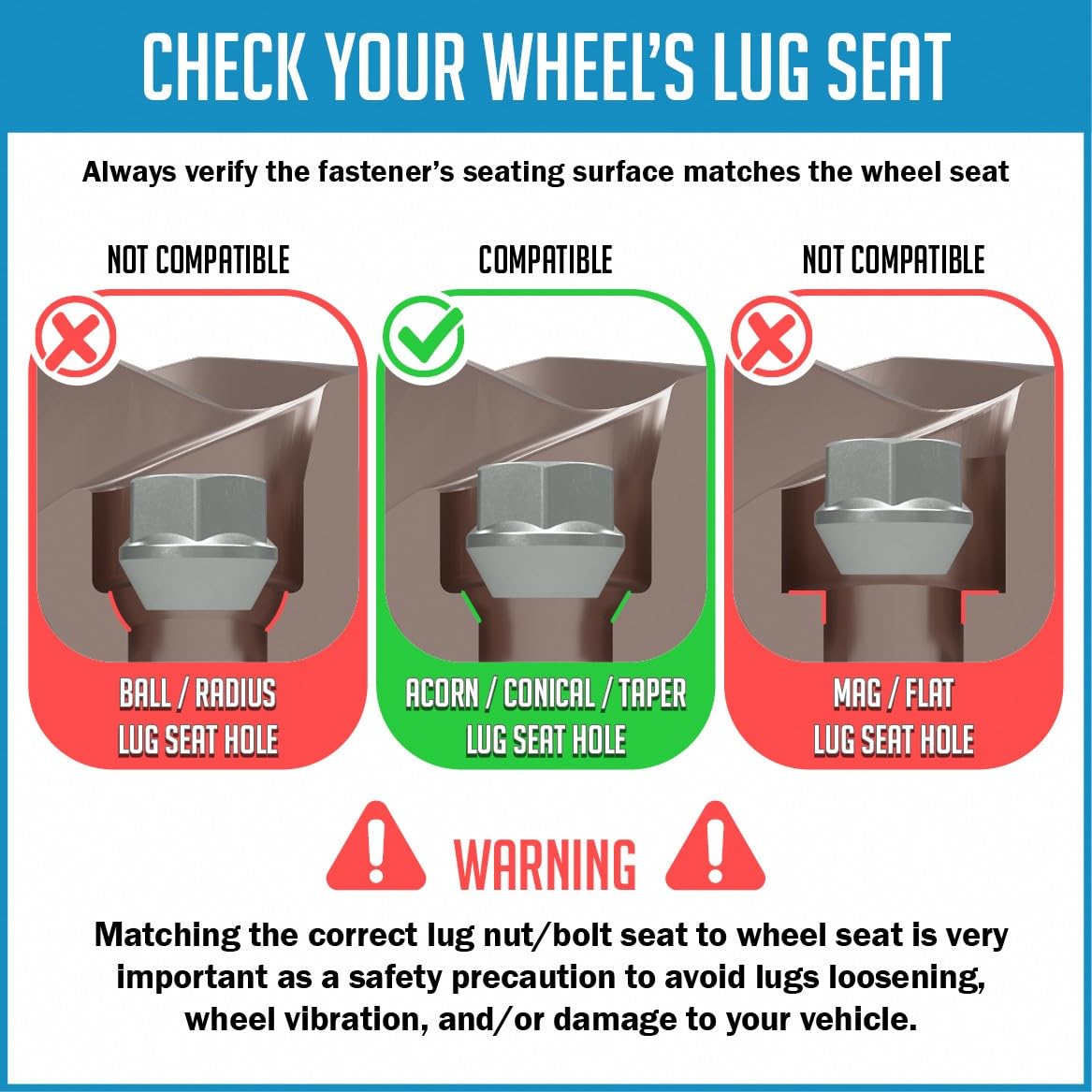 CHECK YOUR WHEEL'S LUG SEAT

Always verify the fastener's seating surface matches the wheel seat

NOT COMPATIBLE

BALL / RADIUS LUG SEAT HOLE

COMPATIBLE

ACORN / CONICAL / TAPER LUG SEAT HOLE

NOT COMPATIBLE

MAG / FLAT LUG SEAT HOLE

WARNING

Matching the correct lug nut/bolt seat to wheel seat is very important as a safety precaution to avoid lugs loosening, wheel vibration, and/or damage to your vehicle.