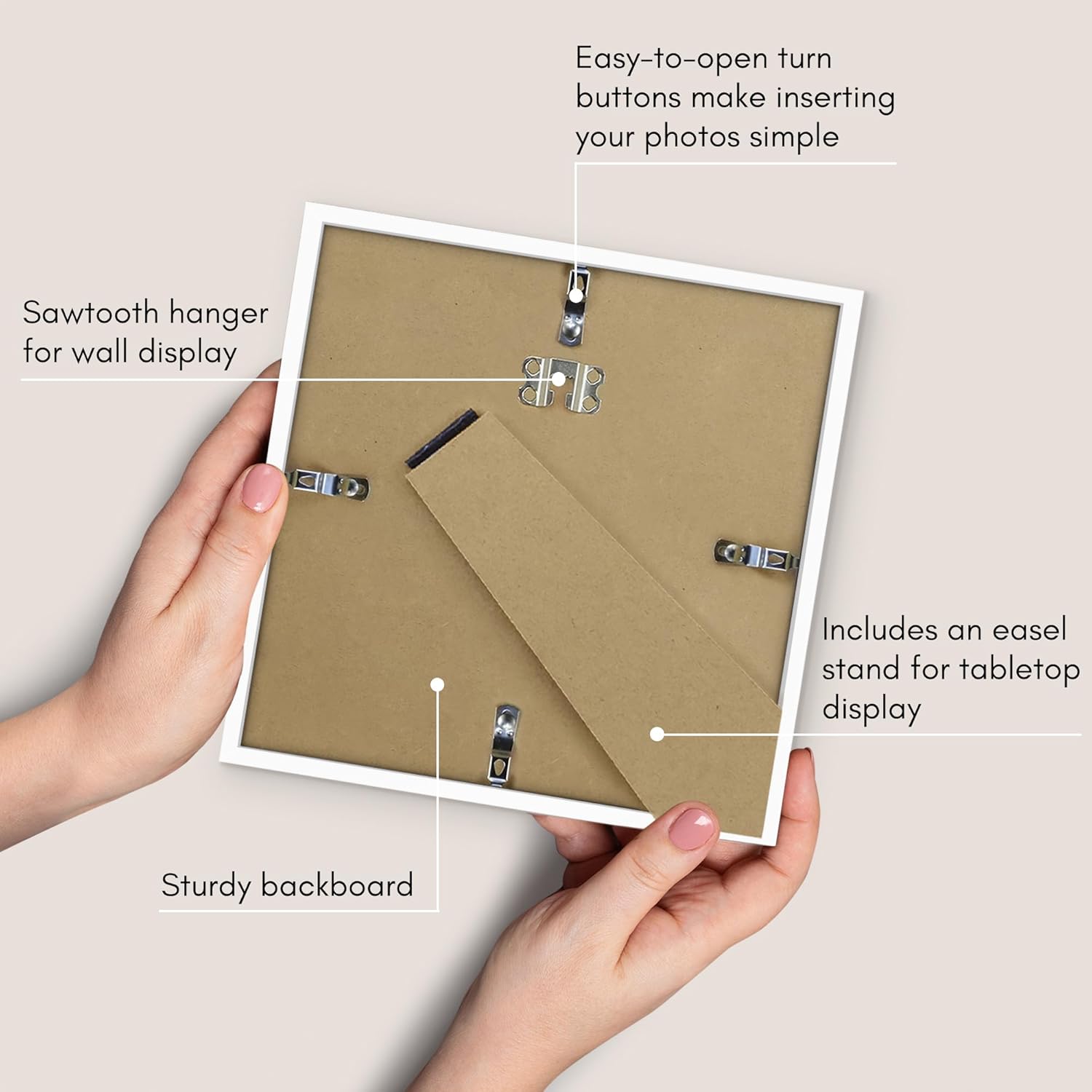 Easy-to-open turn buttons make inserting your photos simple

Sawtooth hanger for wall display

Includes an easel stand for tabletop display

Sturdy backboard