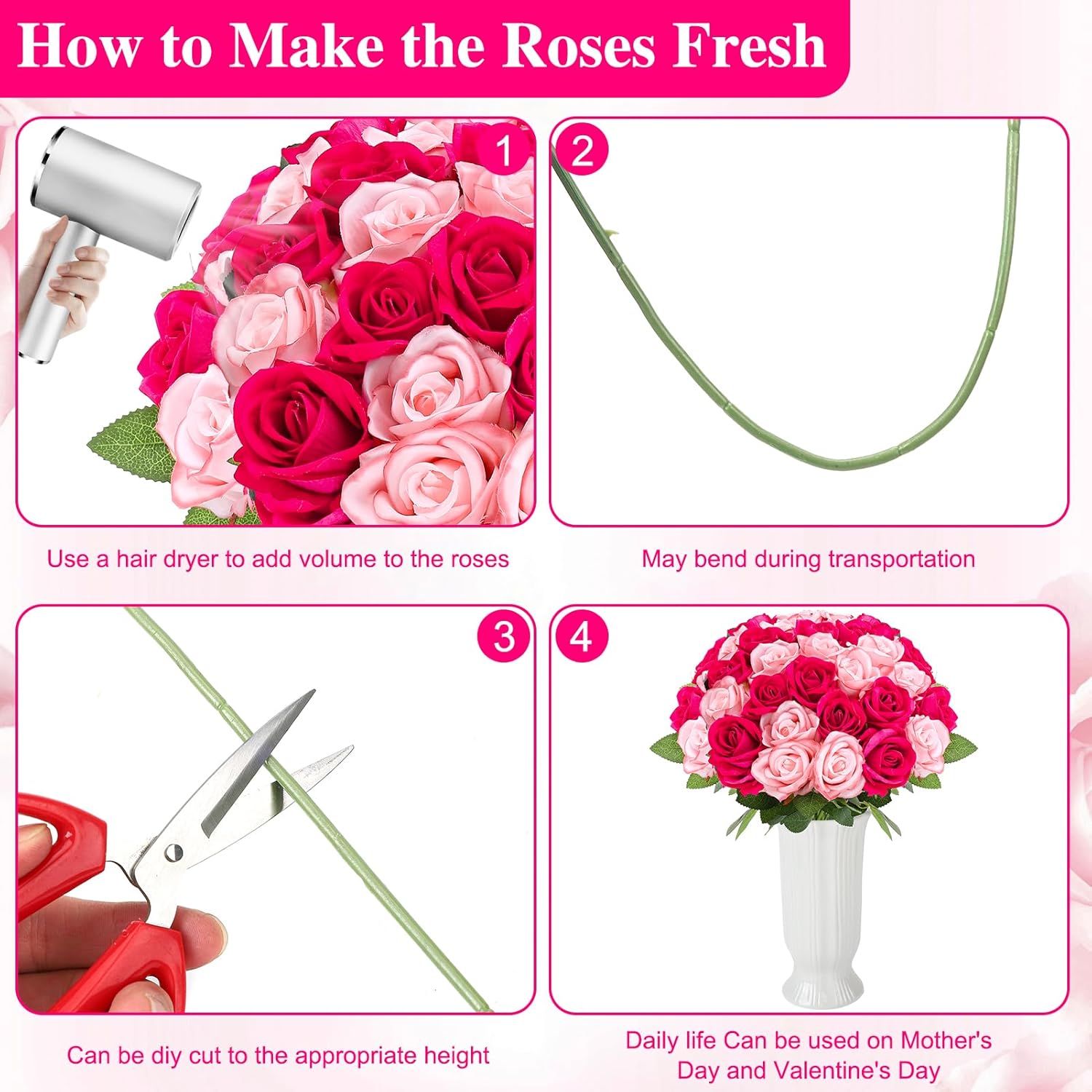 How to Make the Roses Fresh

1

Use a hair dryer to add volume to the roses

2

May bend during transportation

3

Can be diy cut to the appropriate height

4

Daily life Can be used on Mother's Day and Valentine's Day