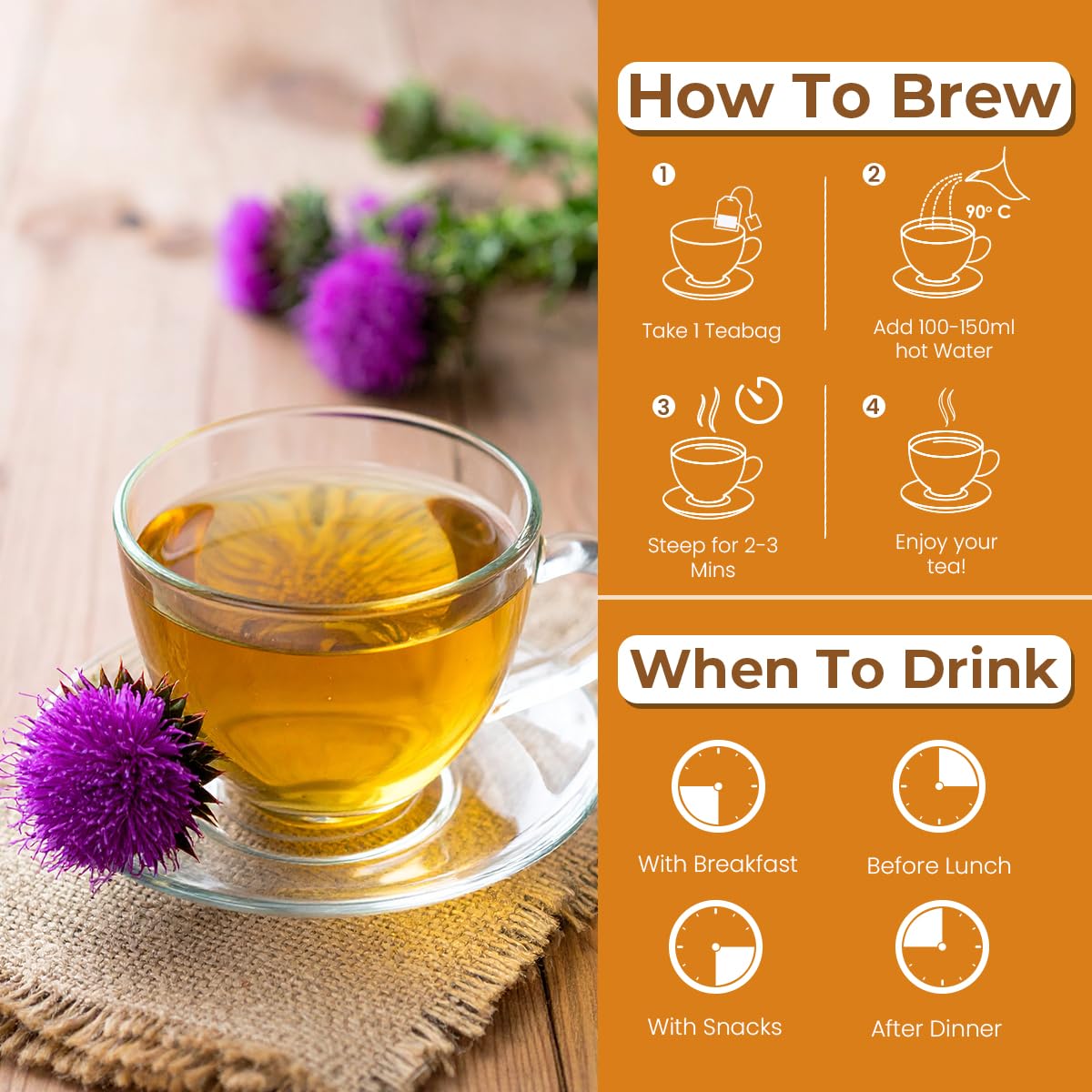 How To Brew

1
Take 1 Teabag

2
90° C
Add 100-150ml hot Water

3
Steep for 2-3 Mins

4
Enjoy your tea!

When To Drink

With Breakfast

Before Lunch

With Snacks

After Dinner