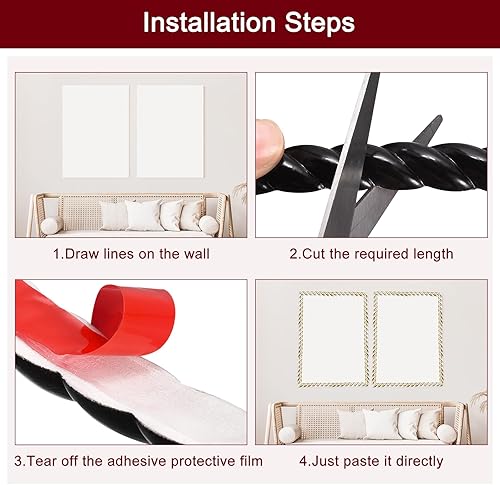 Installation Steps

1.Draw lines on the wall

2.Cut the required length

3.Tear off the adhesive protective film

4.Just paste it directly