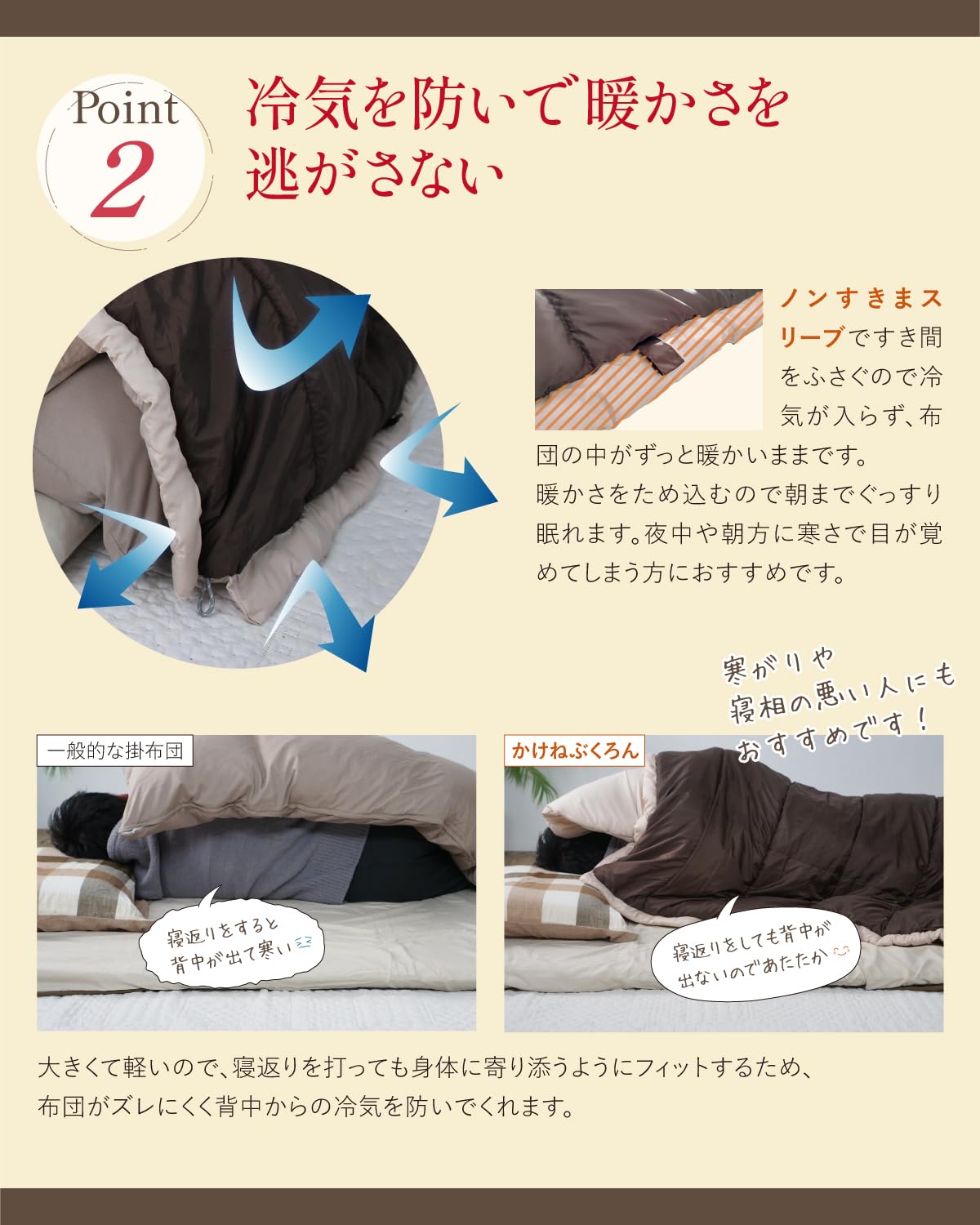 Point 2

冷気を防いで暖かさを逃がさない

ノンすきまスリーブですき間をふさぐので冷気が入らず、布団の中がずっと暖かいままです。
暖かさをため込むので朝までぐっすり眠れます。夜中や朝方に寒さで目が覚めてしまう方におすすめです。

寒がりや寝相の悪い人にもおすすめです！

一般的な掛布団

寝返りをすると背中が出て寒い

かけねぶくろん

寝返りをしても背中が出ないのであたたか

大きくて軽いので、寝返りを打っても身体に寄り添うようにフィットするため、布団がズレにくく背中からの冷気を防いでくれます。