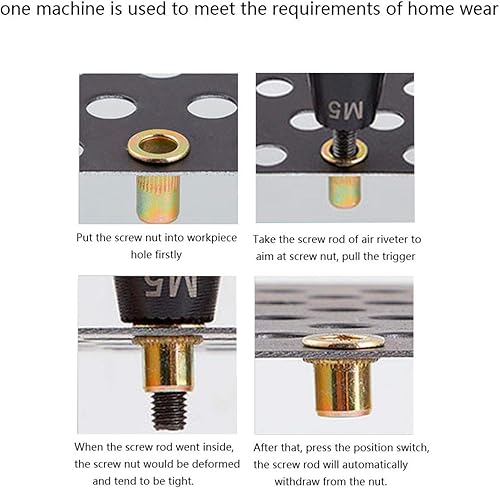 one machine is used to meet the requirements of home wear

M5

Put the screw nut into workpiece hole firstly

Take the screw rod of air riveter to aim at screw nut, pull the trigger

M5

When the screw rod went inside, the screw nut would be deformed and tend to be tight.

After that, press the position switch, the screw rod will automatically withdraw from the nut.