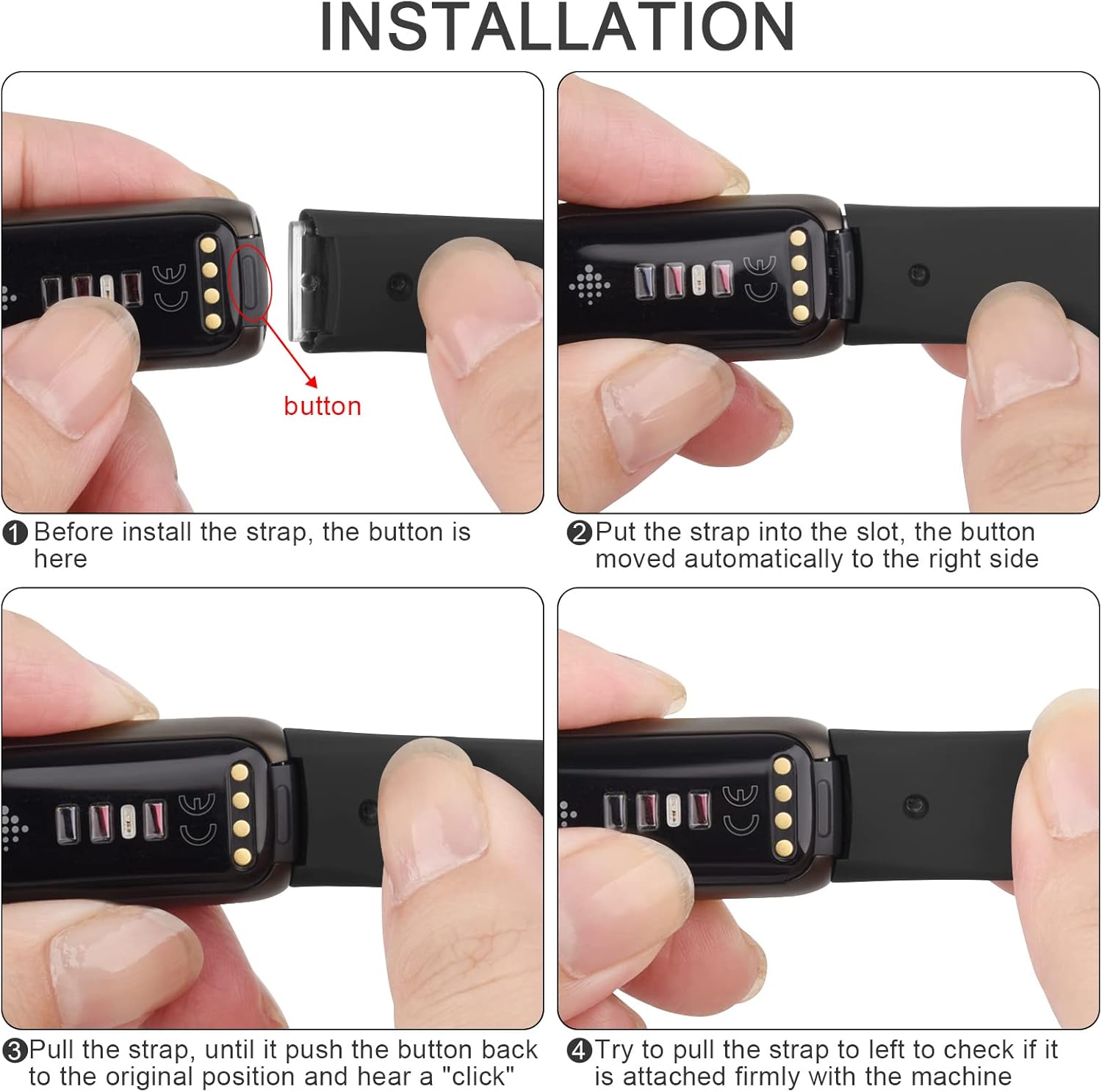 INSTALLATION

button

❶ Before install the strap, the button is here

❷ Put the strap into the slot, the button moved automatically to the right side

❸ Pull the strap, until it push the button back to the original position and hear a "click"

❹ Try to pull the strap to left to check if it is attached firmly with the machine