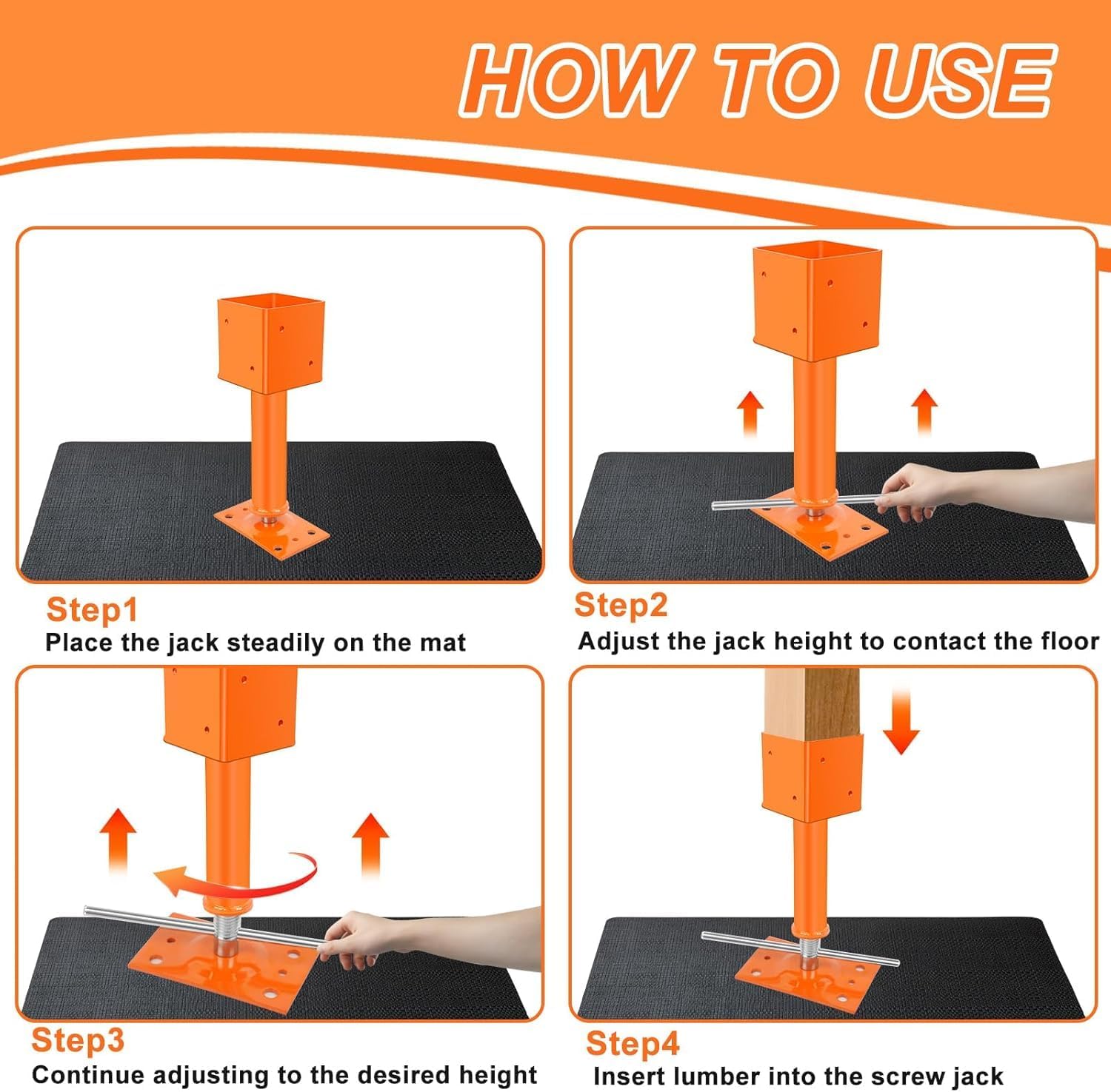 HOW TO USE

Step1
Place the jack steadily on the mat

Step2
Adjust the jack height to contact the floor

Step3
Continue adjusting to the desired height

Step4
Insert lumber into the screw jack