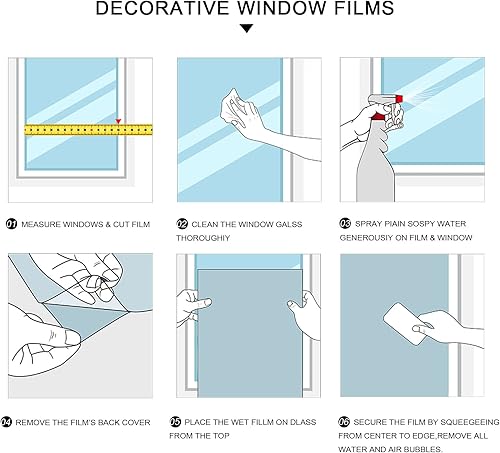 DECORATIVE WINDOW FILMS

01 MEASURE WINDOWS & CUT FILM

02 CLEAN THE WINDOW GALSS THOROUGHIY

03 SPRAY PIAIN SOSPY WATER GENEROUSIY ON FILM & WINDOW

04 REMOVE THE FILM'S BACK COVER

05 PLACE THE WET FILLM ON DLASS FROM THE TOP

06 SECURE THE FILM BY SQUEEGEEING FROM CENTER TO EDGE,REMOVE ALL WATER AND AIR BUBBLES.