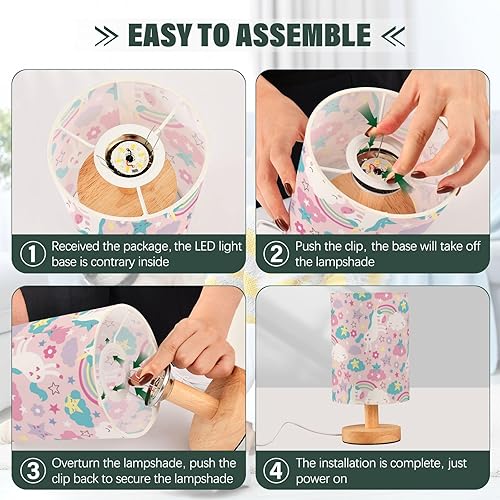 EASY TO ASSEMBLE

① Received the package, the LED light base is contrary inside

② Push the clip, the base will take off the lampshade

③ Overturn the lampshade, push the clip back to secure the lampshade

④ The installation is complete, just power on