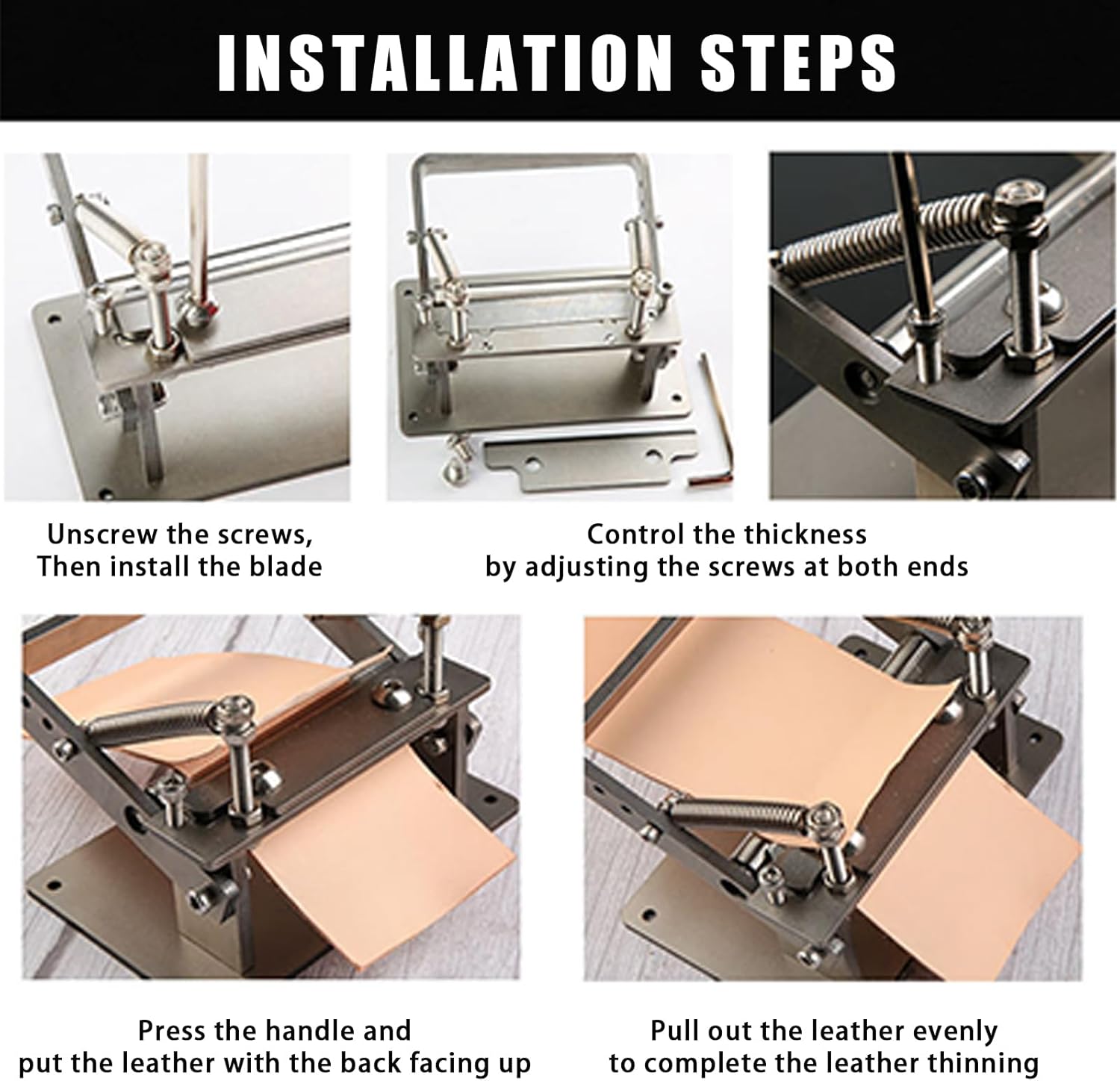 INSTALLATION STEPS

Unscrew the screws,
Then install the blade

Control the thickness
by adjusting the screws at both ends

Press the handle and
put the leather with the back facing up

Pull out the leather evenly
to complete the leather thinning