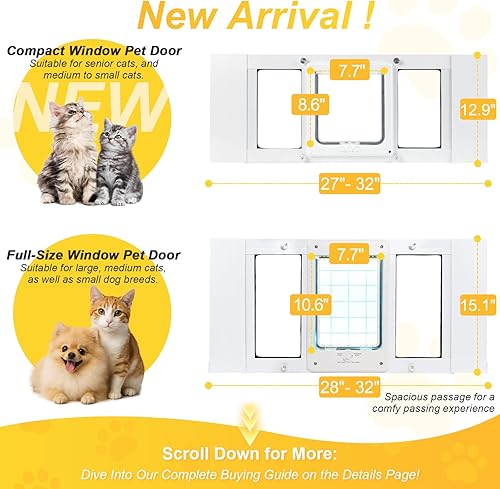 New Arrival !

Compact Window Pet Door
Suitable for senior cats, and medium to small cats.

NEW

7.7"
8.6"
12.9"
27"- 32"

Full-Size Window Pet Door
Suitable for large, medium cats, as well as small dog breeds.

7.7"
10.6"
15.1"
28"- 32"

Spacious passage for a comfy passing experience

Scroll Down for More:
Dive Into Our Complete Buying Guide on the Details Page!