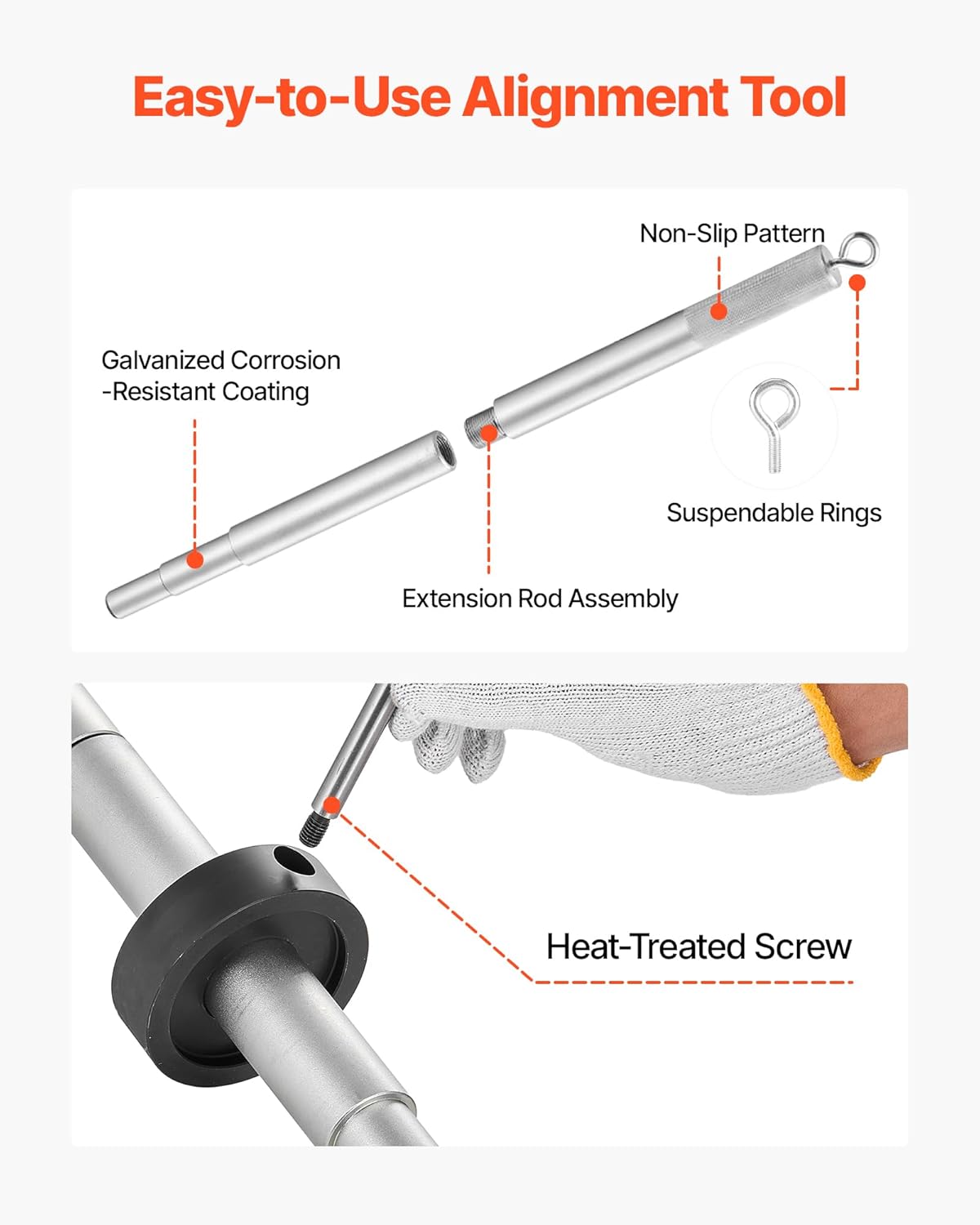 Easy-to-Use Alignment Tool

Non-Slip Pattern

Galvanized Corrosion -Resistant Coating

Suspendable Rings

Extension Rod Assembly

Heat-Treated Screw