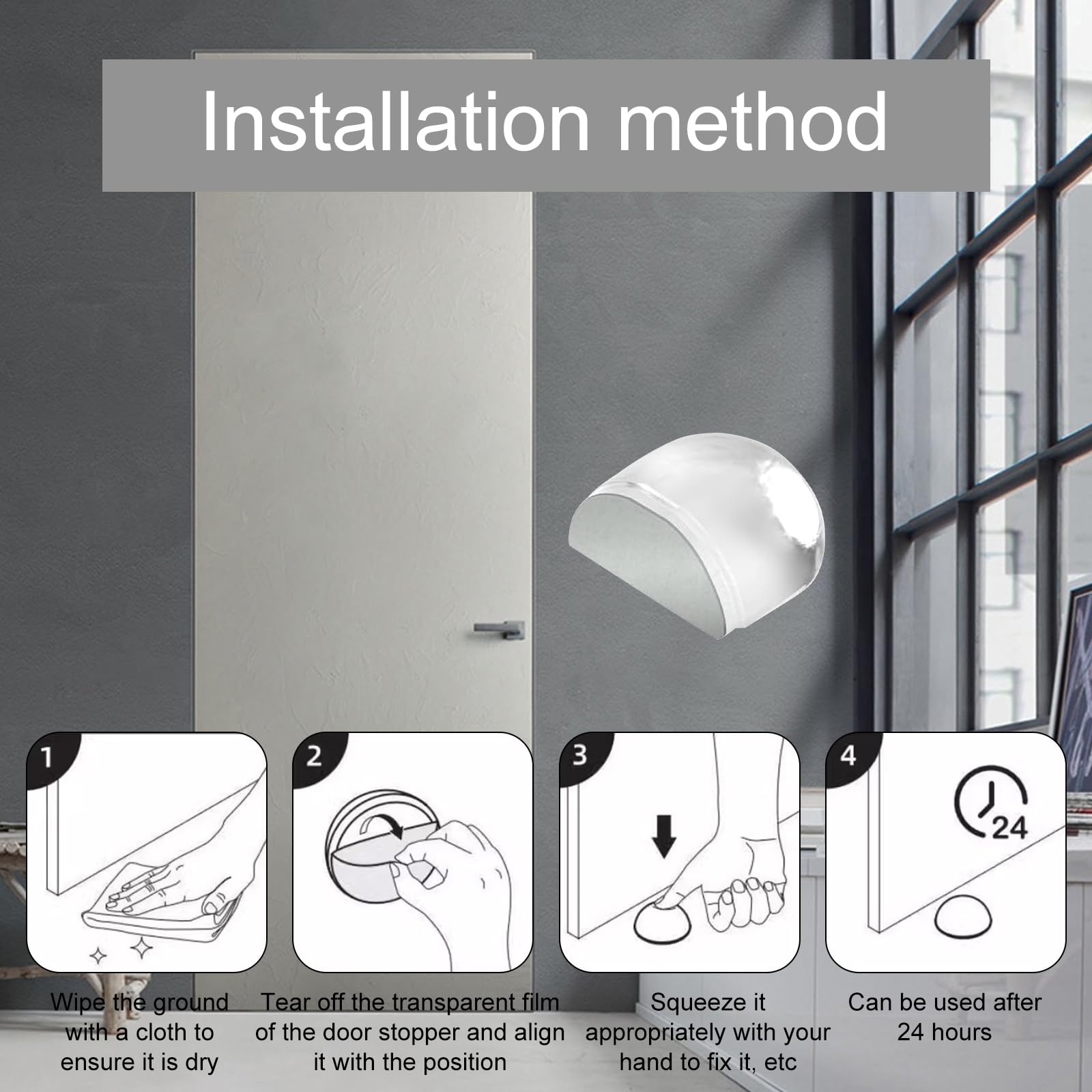 Installation method

1

Wipe the ground with a cloth to ensure it is dry

2

Tear off the transparent film of the door stopper and align it with the position

3

Squeeze it appropriately with your hand to fix it, etc

4

24

Can be used after 24 hours