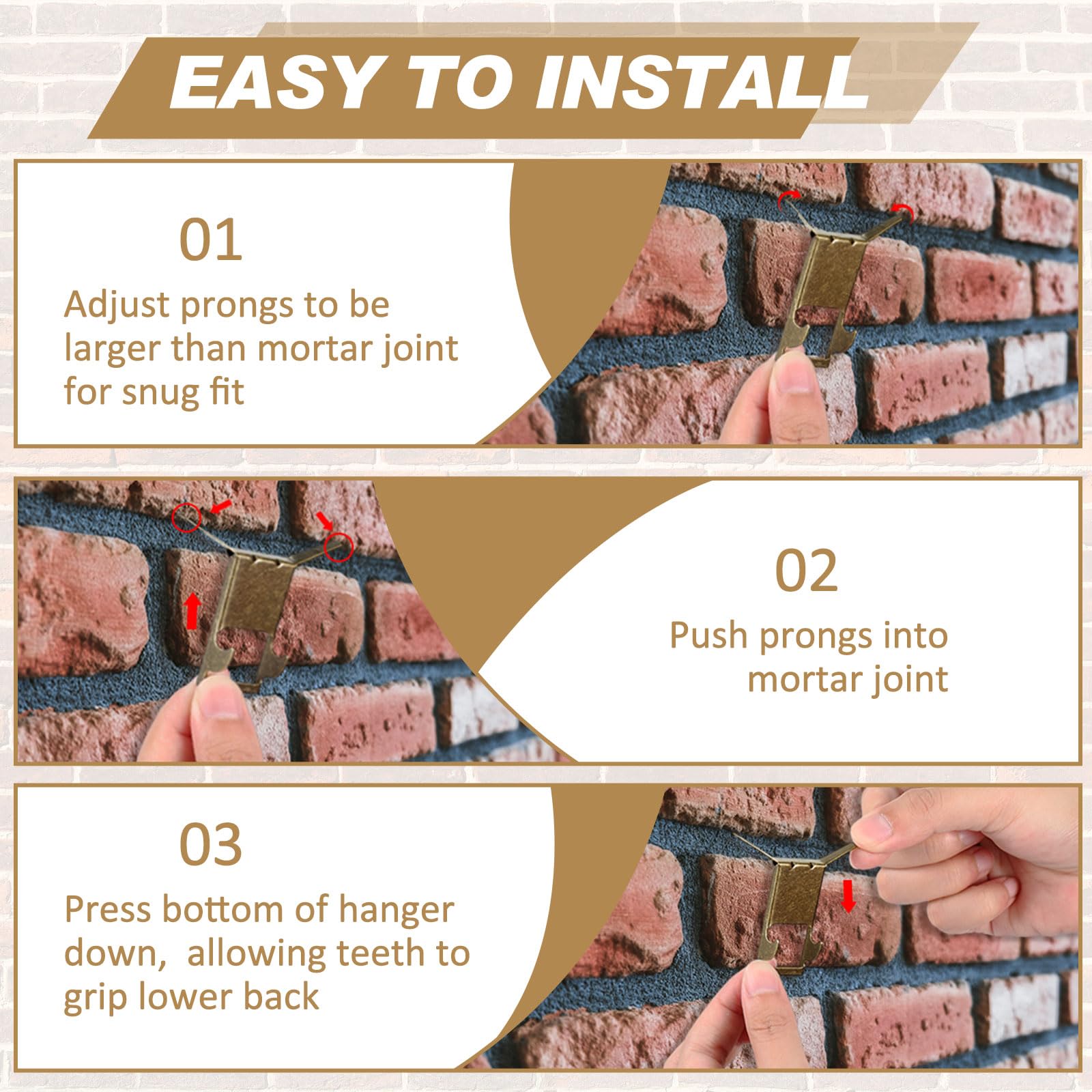 EASY TO INSTALL

01
Adjust prongs to be larger than mortar joint for snug fit

02
Push prongs into mortar joint

03
Press bottom of hanger down,  allowing teeth to grip lower back