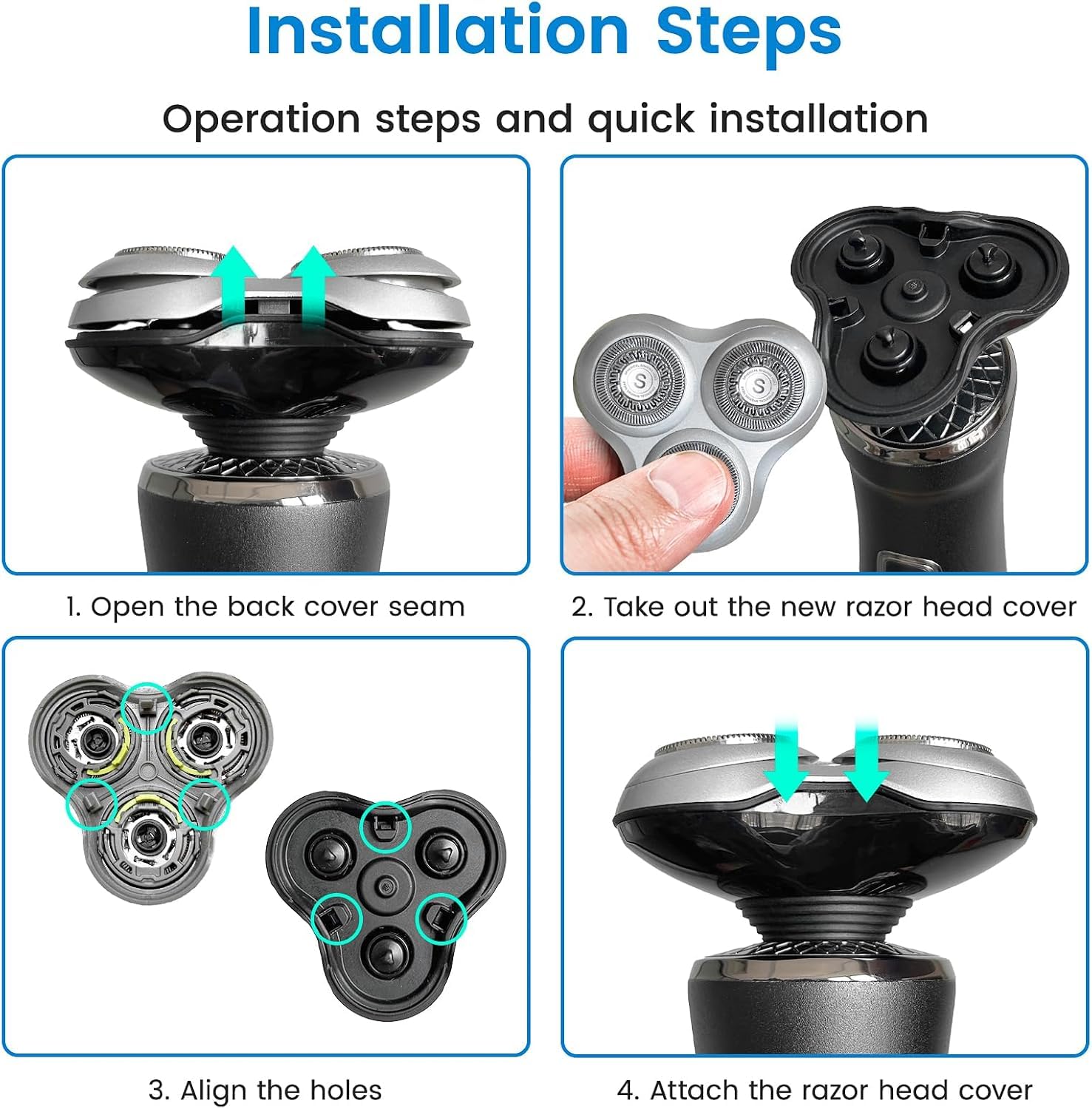 Installation Steps

Operation steps and quick installation

S

S

1. Open the back cover seam

2. Take out the new razor head cover

3. Align the holes

4. Attach the razor head cover