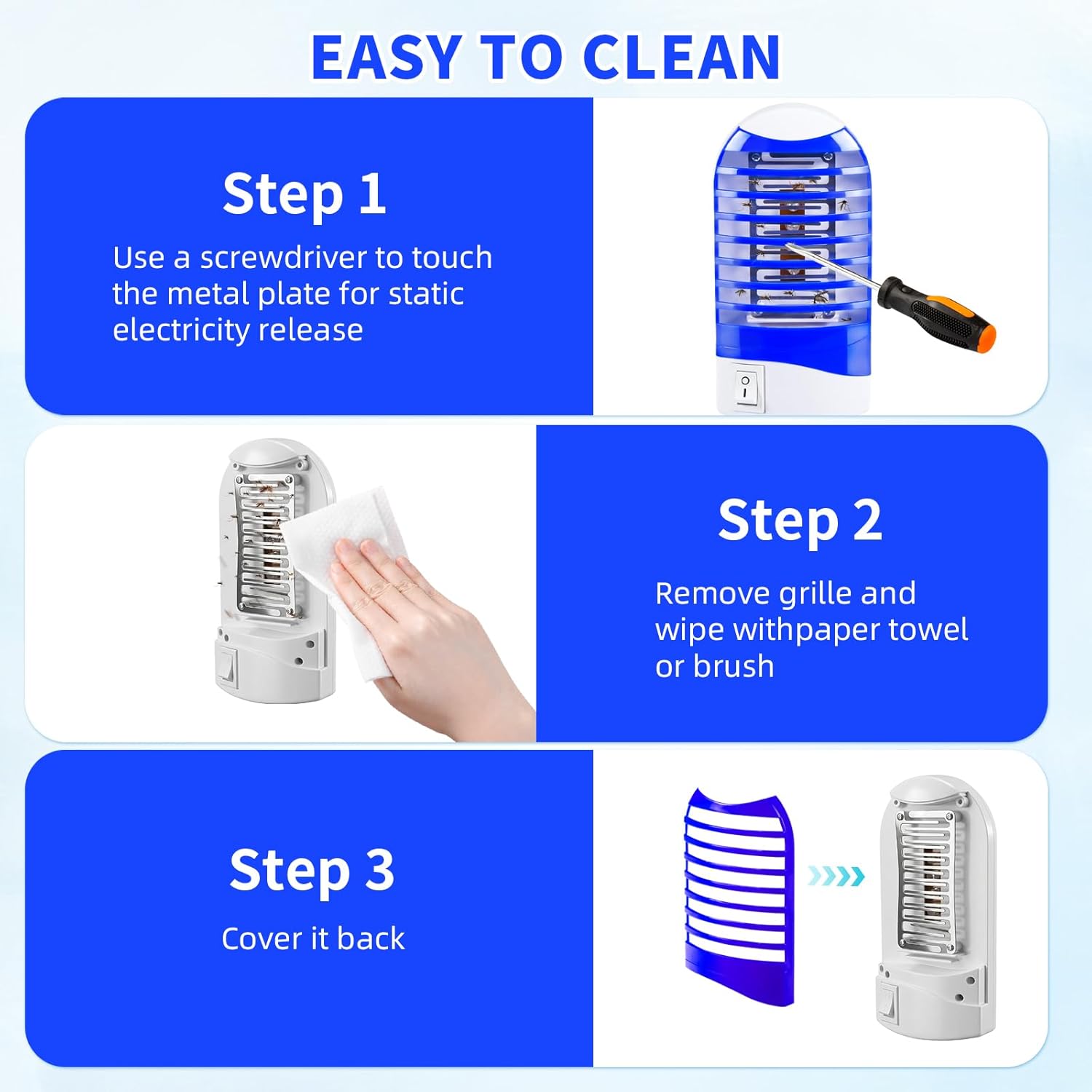 EASY TO CLEAN

Step 1

Use a screwdriver to touch the metal plate for static electricity release

Step 2

Remove grille and wipe withpaper towel or brush

Step 3

Cover it back