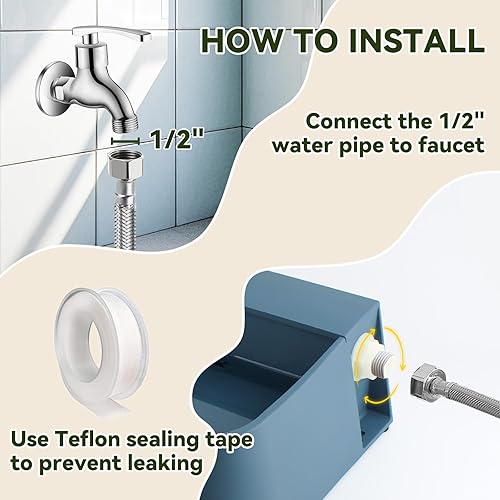 HOW TO INSTALL

1/2"

Connect the 1/2" water pipe to faucet

Use Teflon sealing tape to prevent leaking