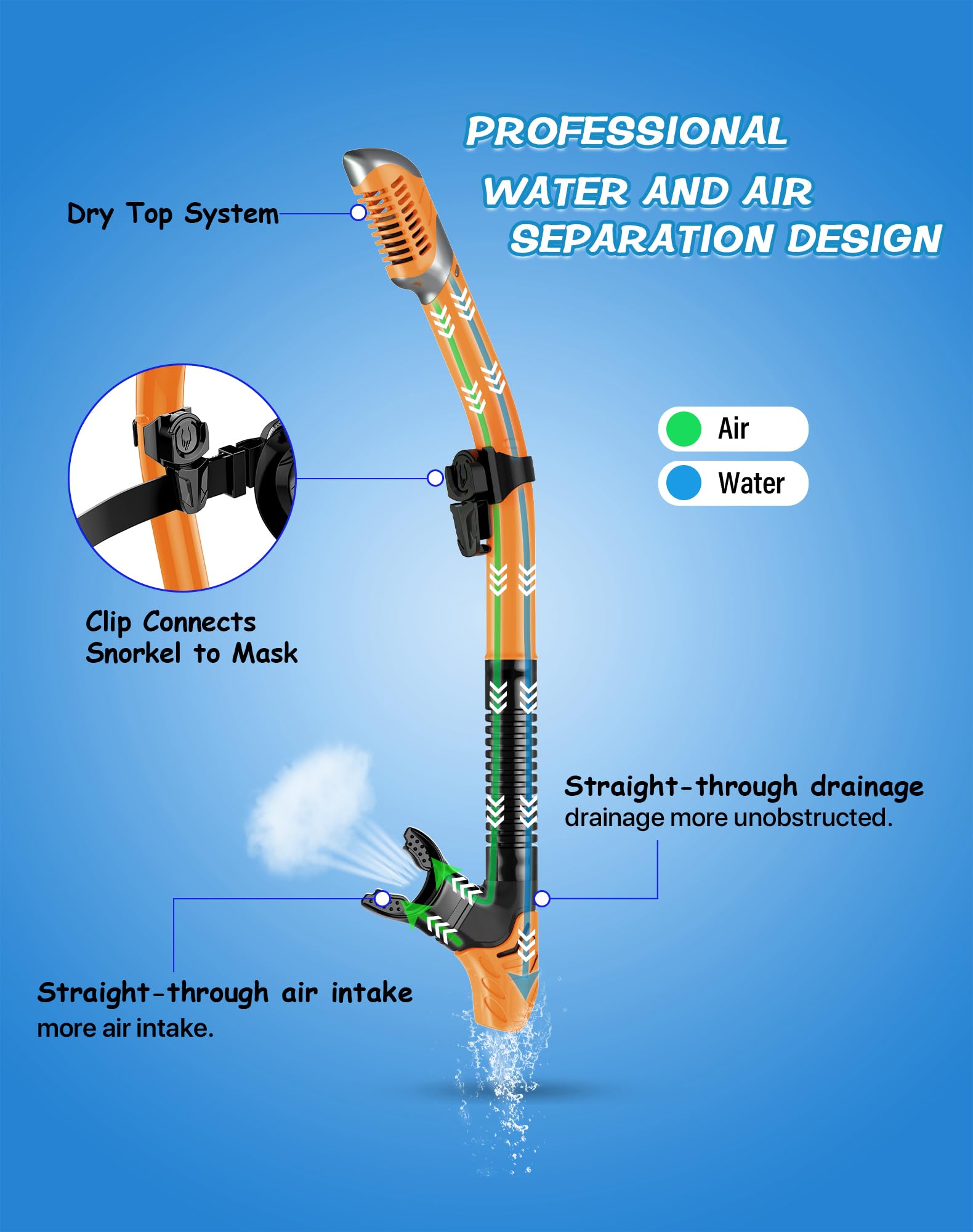 PROFESSIONAL
WATER AND AIR
SEPARATION DESIGN

Dry Top System

Air
Water

Clip Connects Snorkel to Mask

Straight-through drainage
drainage more unobstructed.

Straight-through air intake
more air intake.