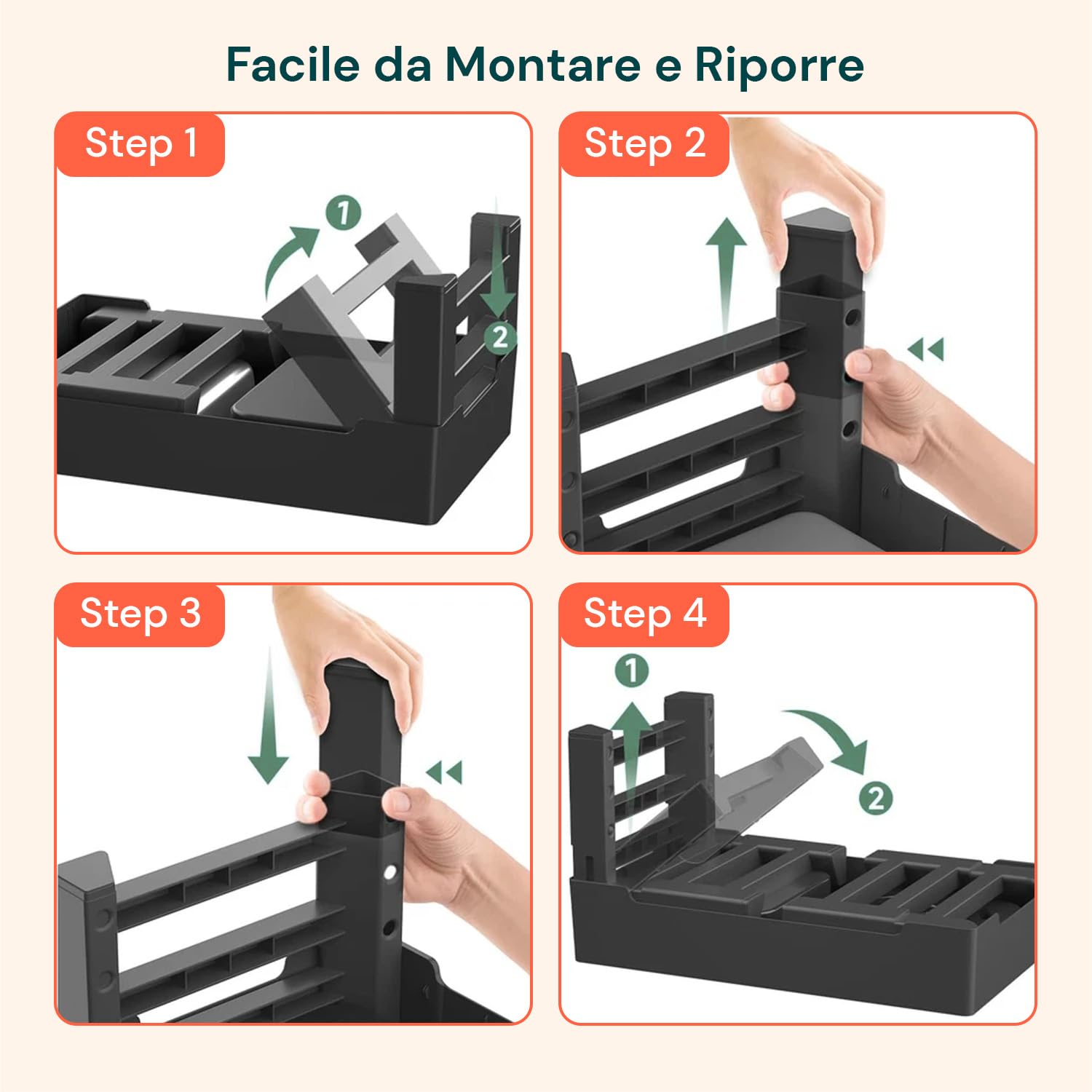 Facile da Montare e Riporre

Step 1

1

2

Step 2

Step 3

Step 4

1

2